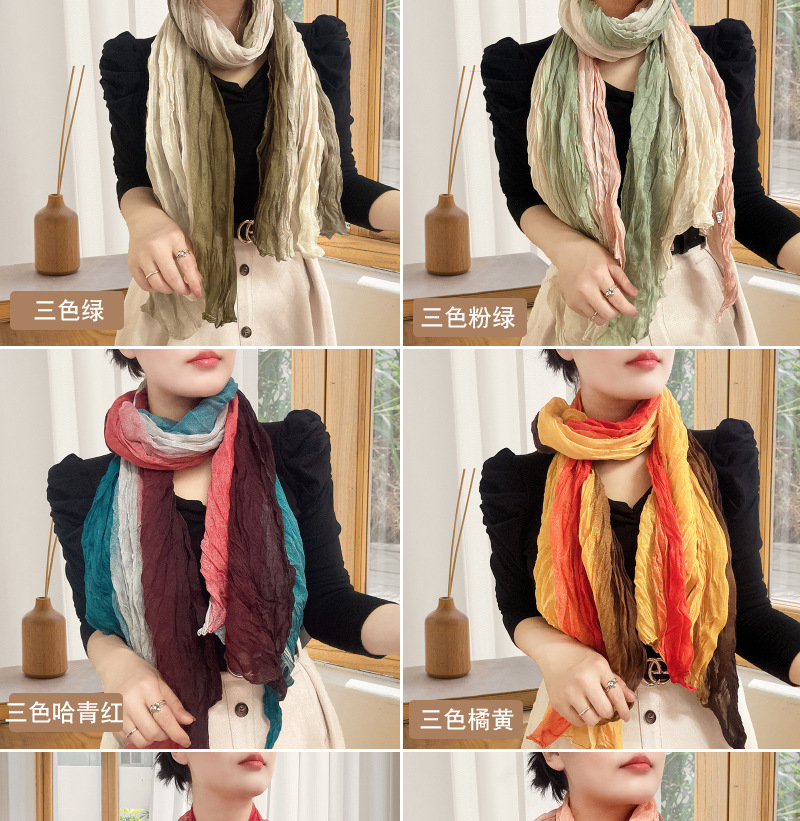 三色绿

三色粉绿

三色哈青红

三色橘黄