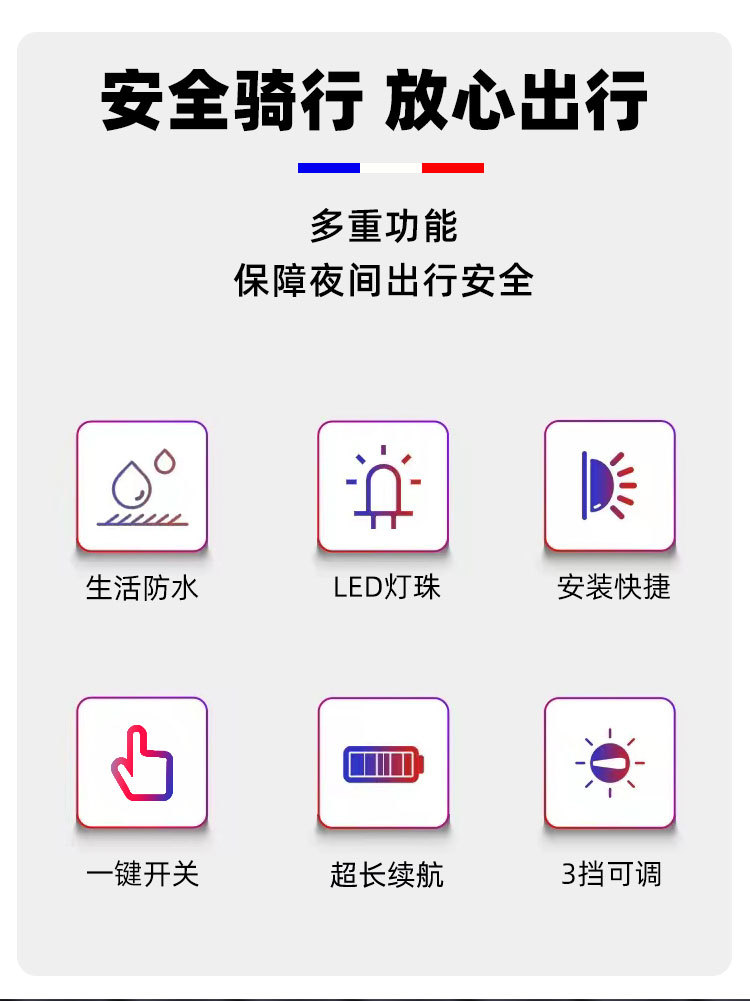 安全骑行 放心出行

多重功能
保障夜间出行安全

生活防水

LED灯珠

安装快捷

一键开关

超长续航

3挡可调