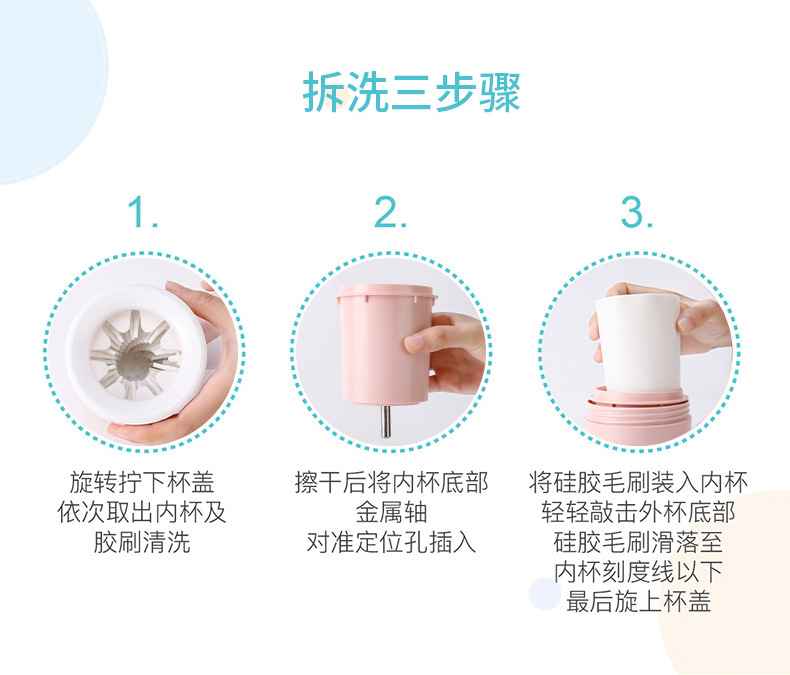 拆洗三步骤

1.

旋转拧下杯盖
依次取出内杯及
胶刷清洗

2.

擦干后将内杯底部
金属轴
对准定位孔插入

3.

将硅胶毛刷装入内杯
轻轻敲击外杯底部
硅胶毛刷滑落至
内杯刻度线以下
最后旋上杯盖