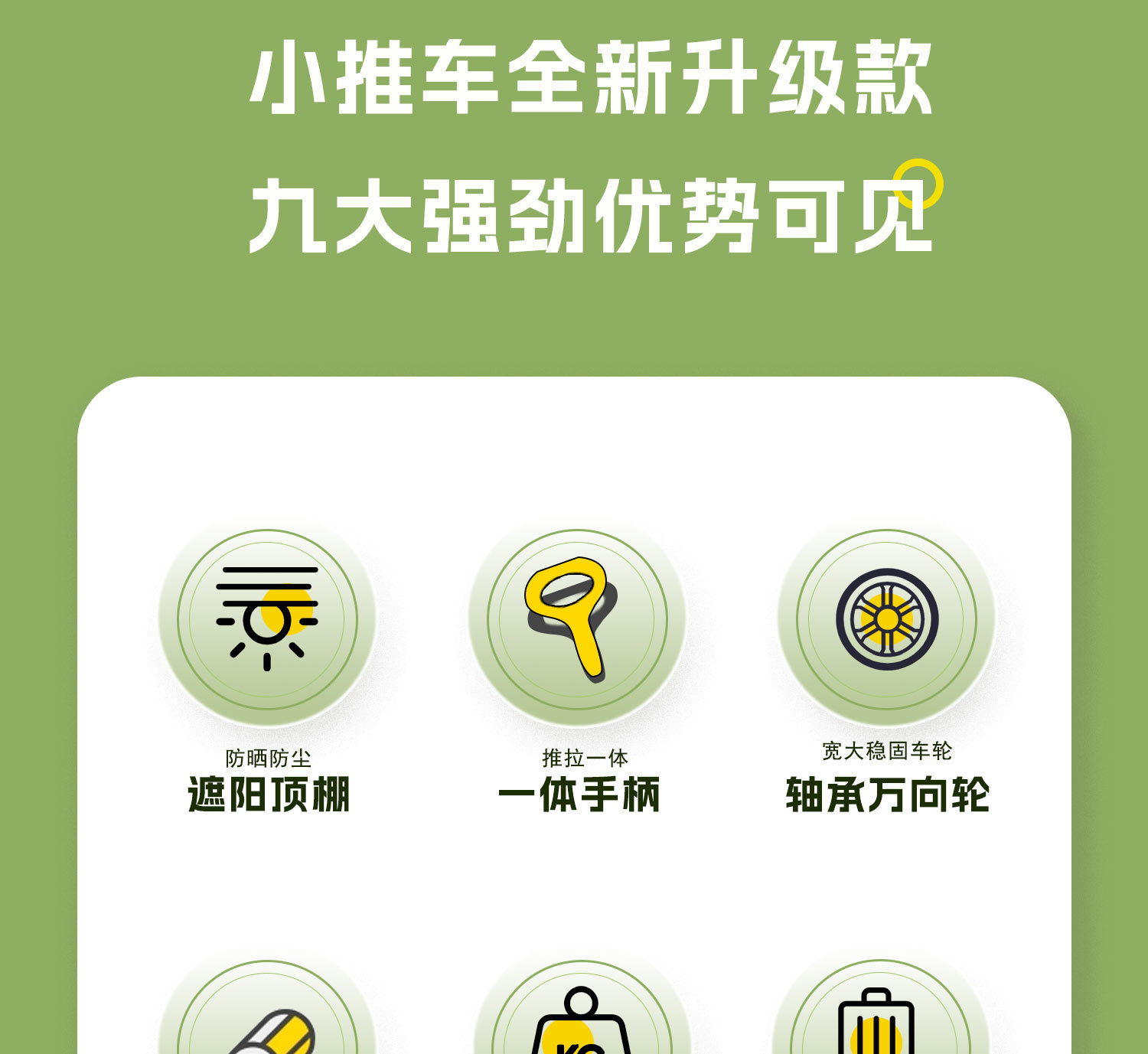 小推车全新升级款

九大强劲优势可见

防晒防尘
遮阳顶棚

推拉一体
一体手柄

宽大稳固车轮
轴承万向轮