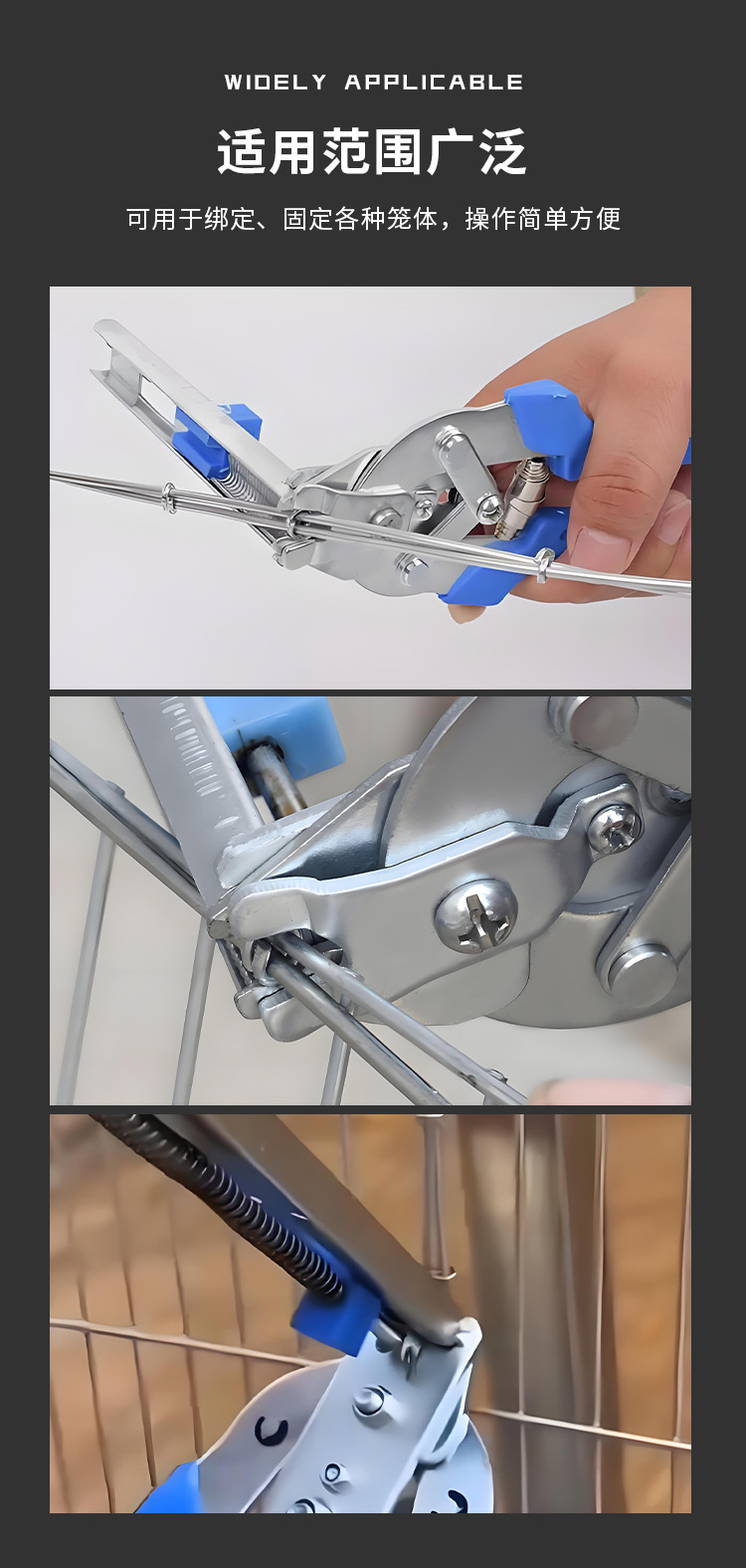 WIDELY APPLICABLE

适用范围广泛

可用于绑定、固定各种笼体，操作简单方便