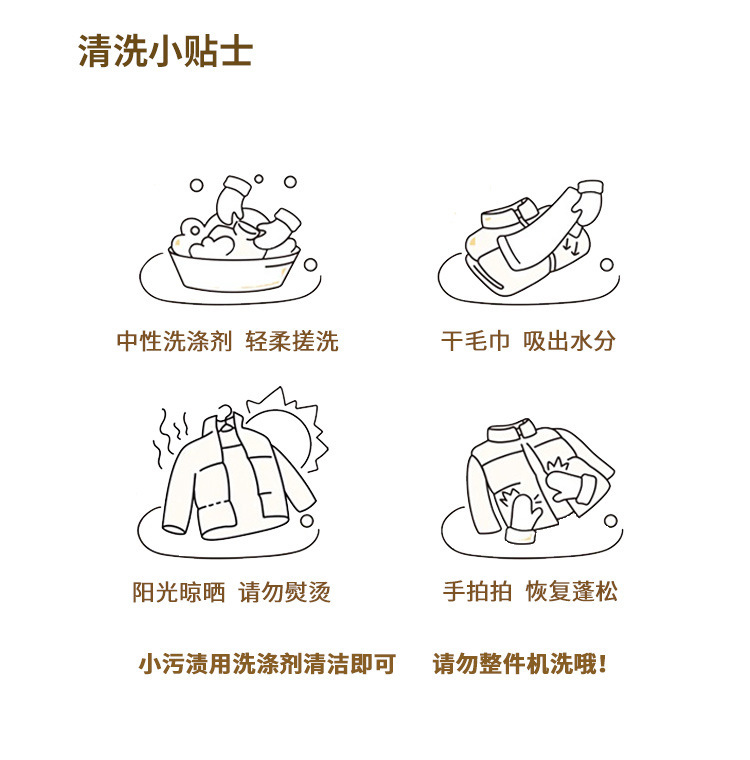 清洗小贴士

中性洗涤剂 轻柔搓洗

干毛巾 吸出水分

阳光晾晒 请勿熨烫

手拍拍 恢复蓬松

小污渍用洗涤剂清洁即可 请勿整件机洗哦！