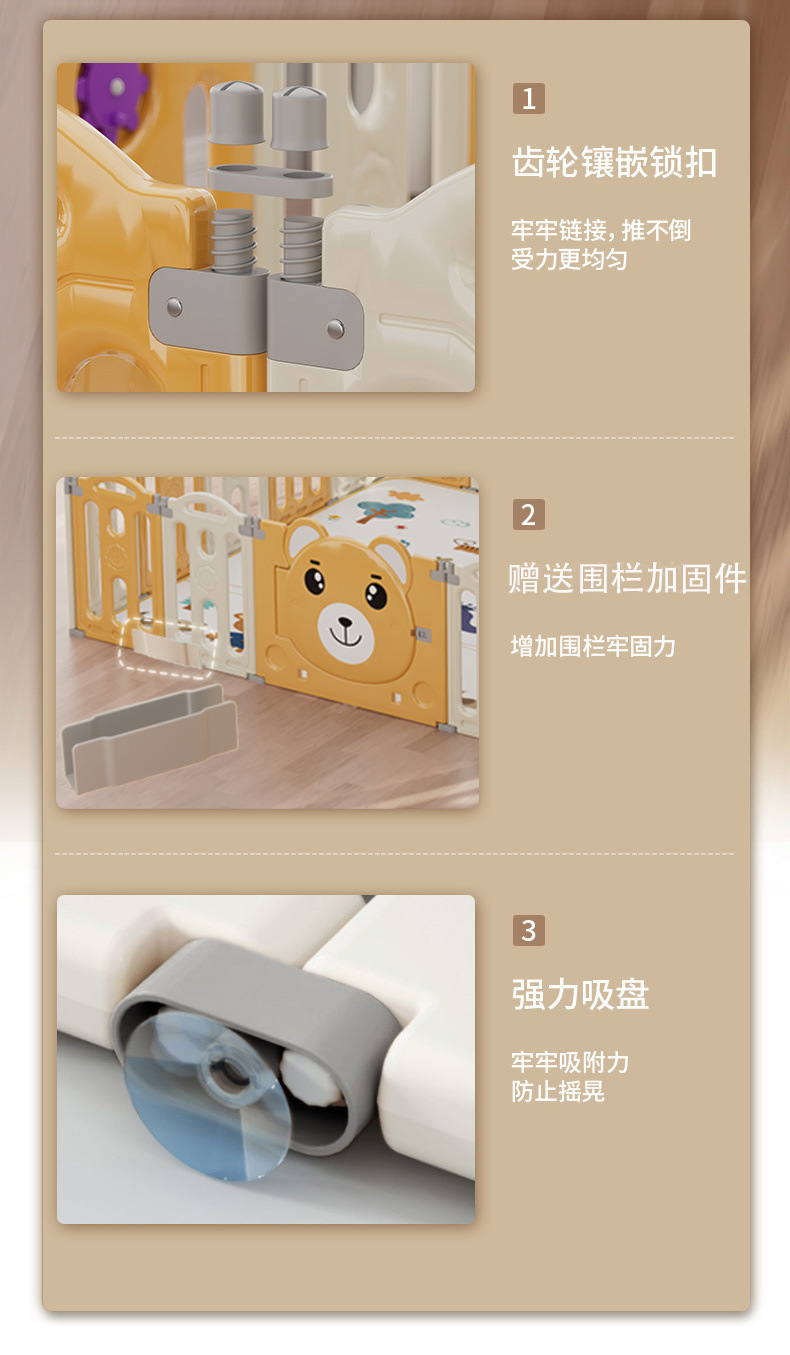 1

齿轮镶嵌锁扣

牢牢链接，推不倒
受力更均匀

2

赠送围栏加固件

增加围栏牢固力

3

强力吸盘

牢牢吸附力
防止摇晃