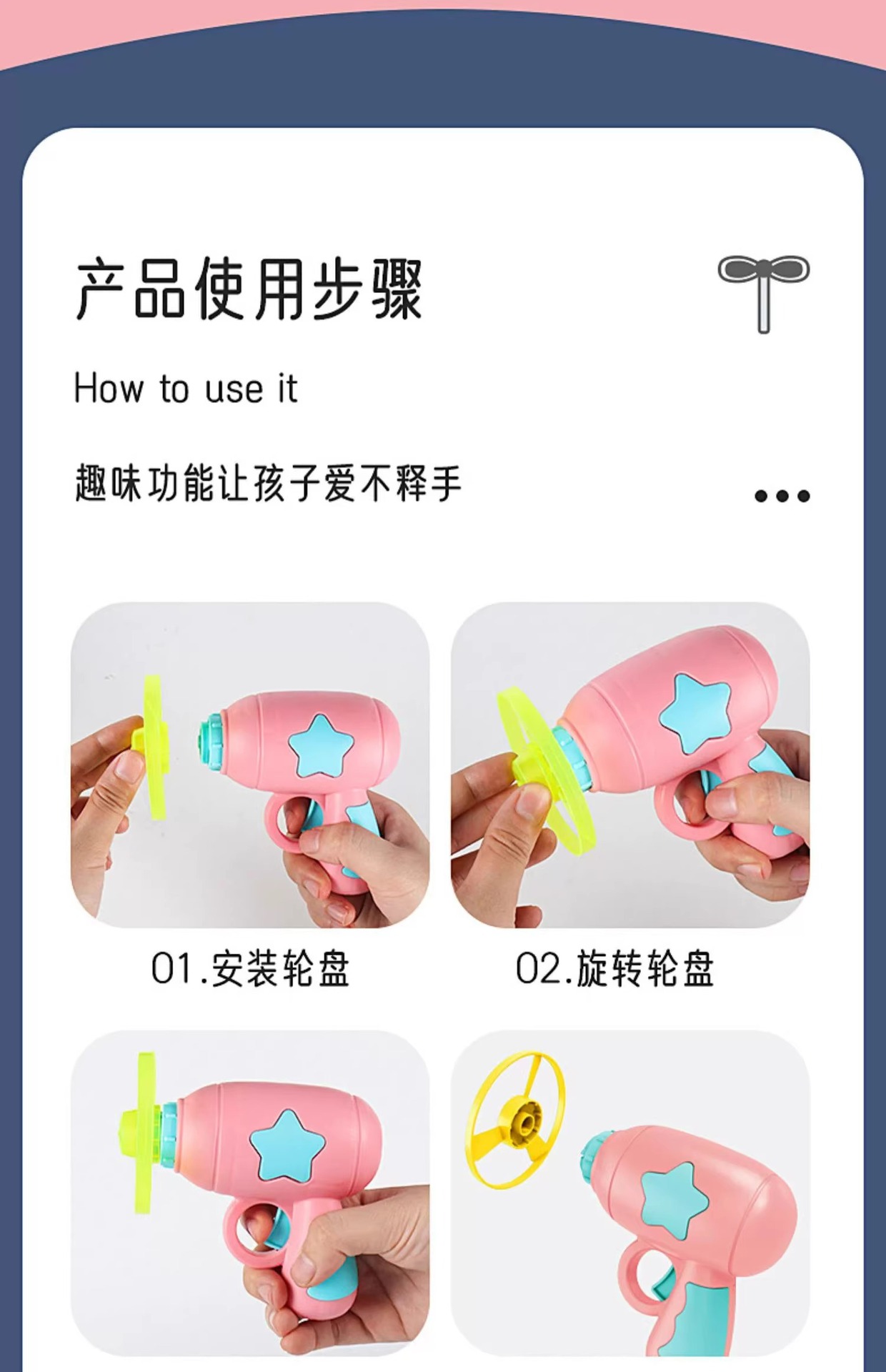 产品使用步骤

How to use it

趣味功能让孩子爱不释手

01.安装轮盘

02.旋转轮盘