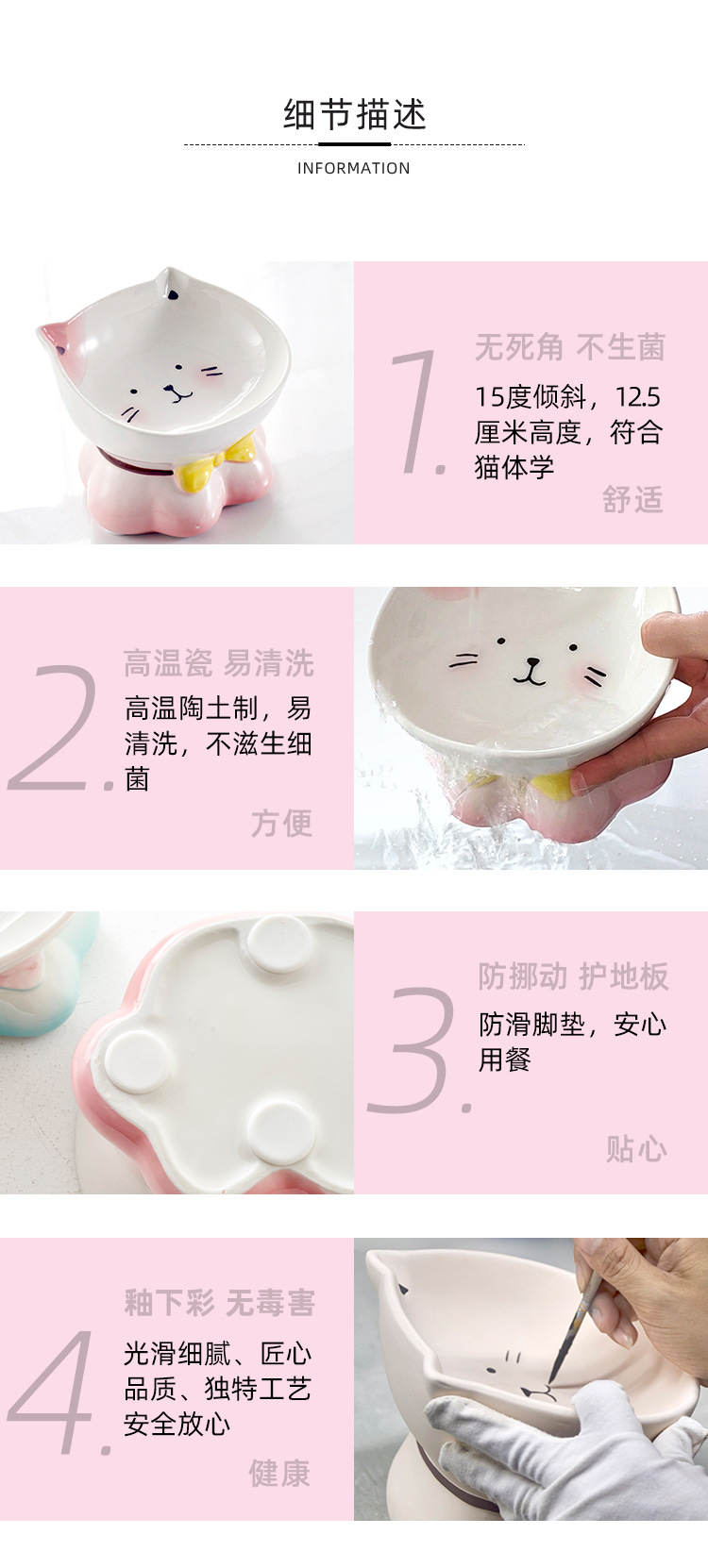 细节描述

INFORMATION

1.

无死角 不生菌

15度倾斜，12.5厘米高度，符合猫体学

舒适

2.

高温瓷 易清洗

高温陶土制，易清洗，不滋生细菌

方便

3.

防挪动 护地板

防滑脚垫，安心用餐

贴心

4.

釉下彩 无毒害

光滑细腻、匠心品质、独特工艺安全放心

健康