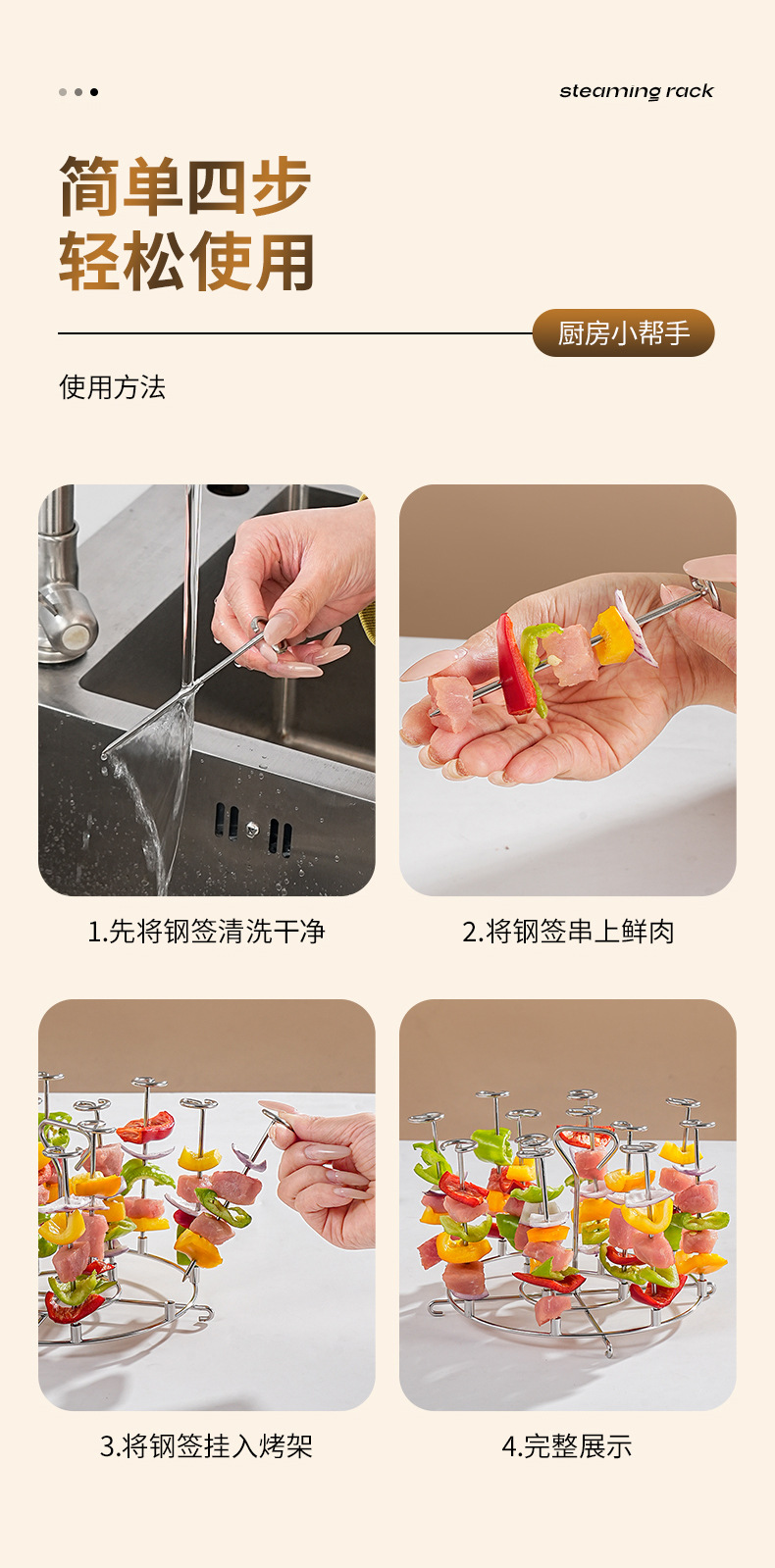 steaming rack

简单四步
轻松使用

厨房小帮手

使用方法

1.先将钢签清洗干净

2.将钢签串上鲜肉

3.将钢签挂入烤架

4.完整展示