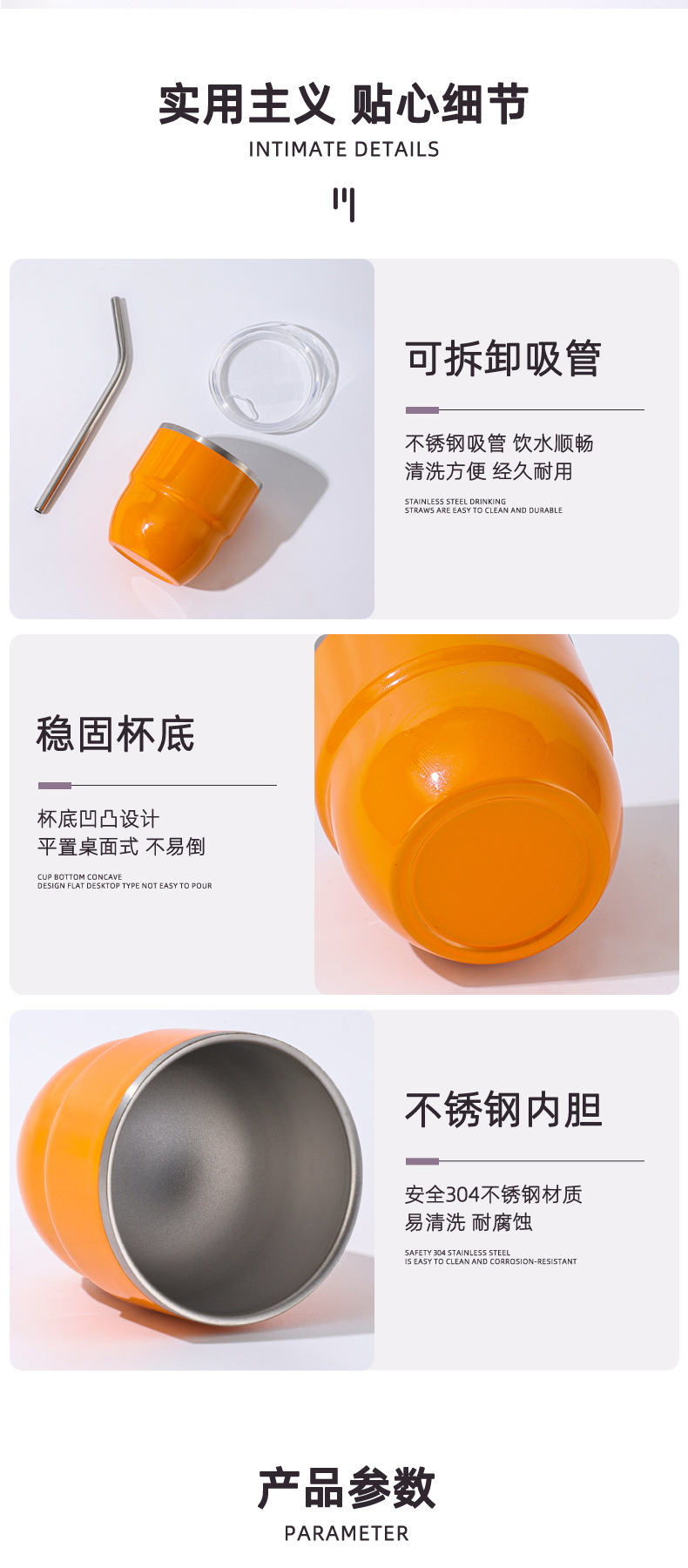 实用主义 贴心细节
INTIMATE DETAILS

可拆卸吸管

不锈钢吸管 饮水顺畅
清洗方便 经久耐用

STAINLESS STEEL DRINKING STRAWS ARE EASY TO CLEAN AND DURABLE

稳固杯底

杯底凹凸设计
平置桌面式 不易倒

CUP BOTTOM CONCAVE DESIGN FLAT DESKTOP TYPE NOT EASY TO POUR

不锈钢内胆

安全304不锈钢材质
易清洗 耐腐蚀

SAFETY 304 STAINLESS STEEL IS EASY TO CLEAN AND CORROSION-RESISTANT

产品参数
PARAMETER