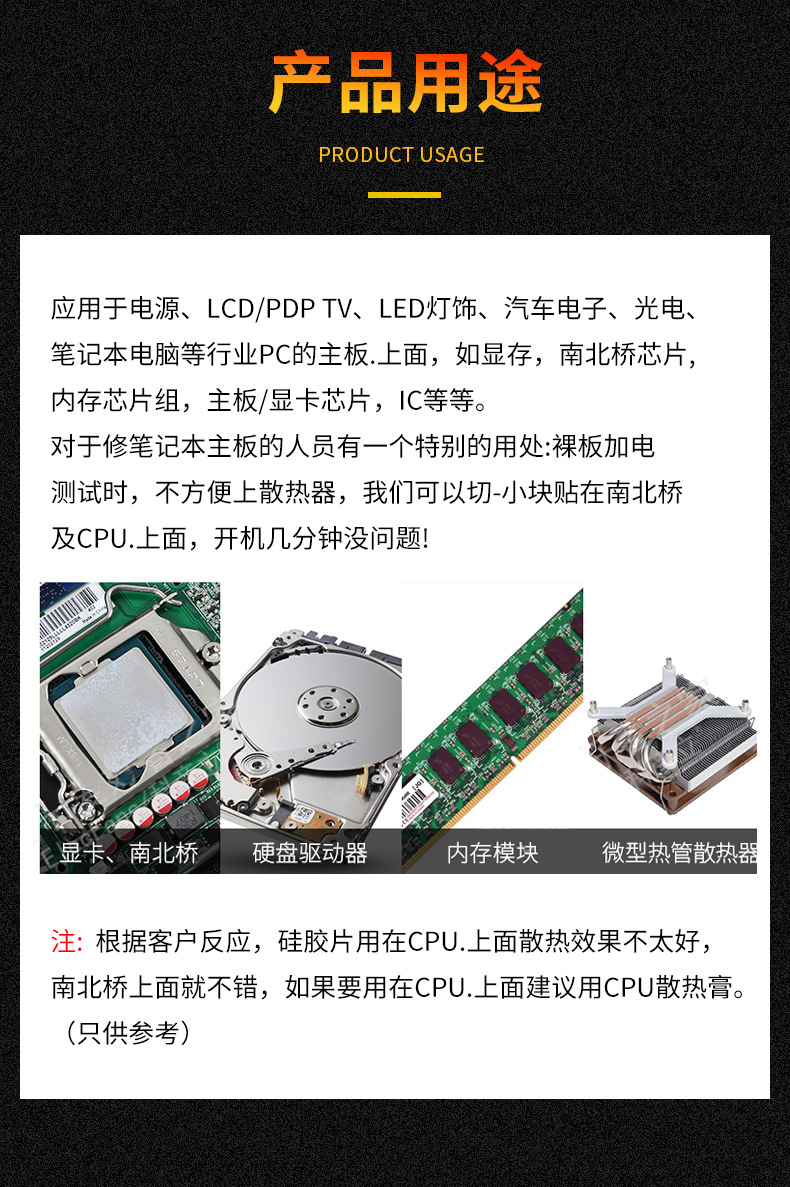 产品用途

PRODUCT USAGE

应用于电源、LCD/PDP TV、LED灯饰、汽车电子、光电、笔记本电脑等行业PC的主板.上面，如显存，南北桥芯片，内存芯片组，主板/显卡芯片，IC等等。

对于修笔记本主板的人员有一个特别的用处:裸板加电测试时，不方便上散热器，我们可以切-小块贴在南北桥及CPU.上面，开机几分钟没问题!

显卡、南北桥

硬盘驱动器

内存模块

微型热管散热器

注: 根据客户反应，硅胶片用在CPU.上面散热效果不太好，南北桥上面就不错，如果要用在CPU.上面建议用CPU散热膏。（只供参考）