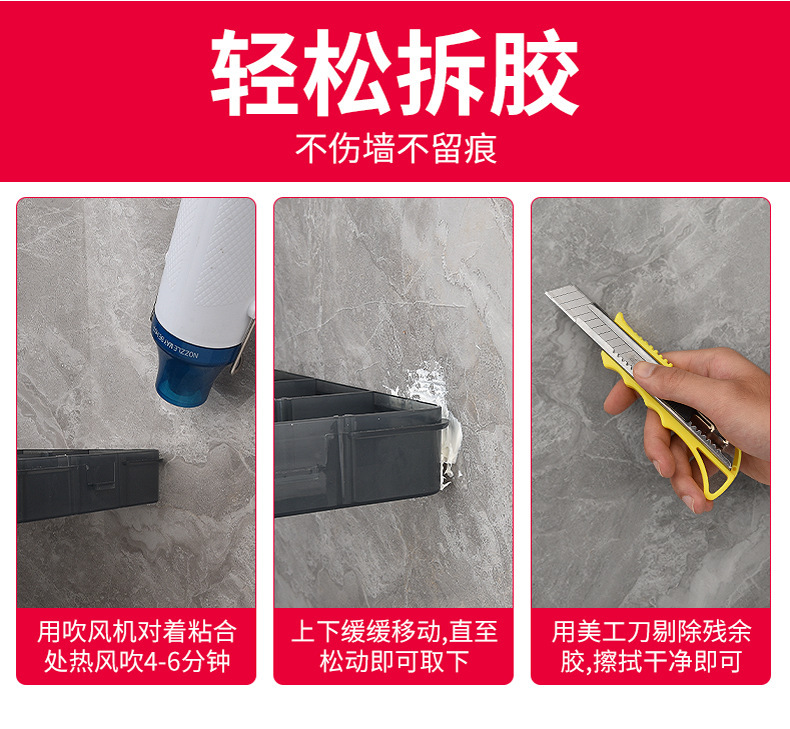 轻松拆胶

不伤墙不留痕

NOZZLE MAY BE HOT

用吹风机对着粘合处热风吹4-6分钟

上下缓缓移动,直至松动即可取下

用美工刀剔除残余胶,擦拭干净即可