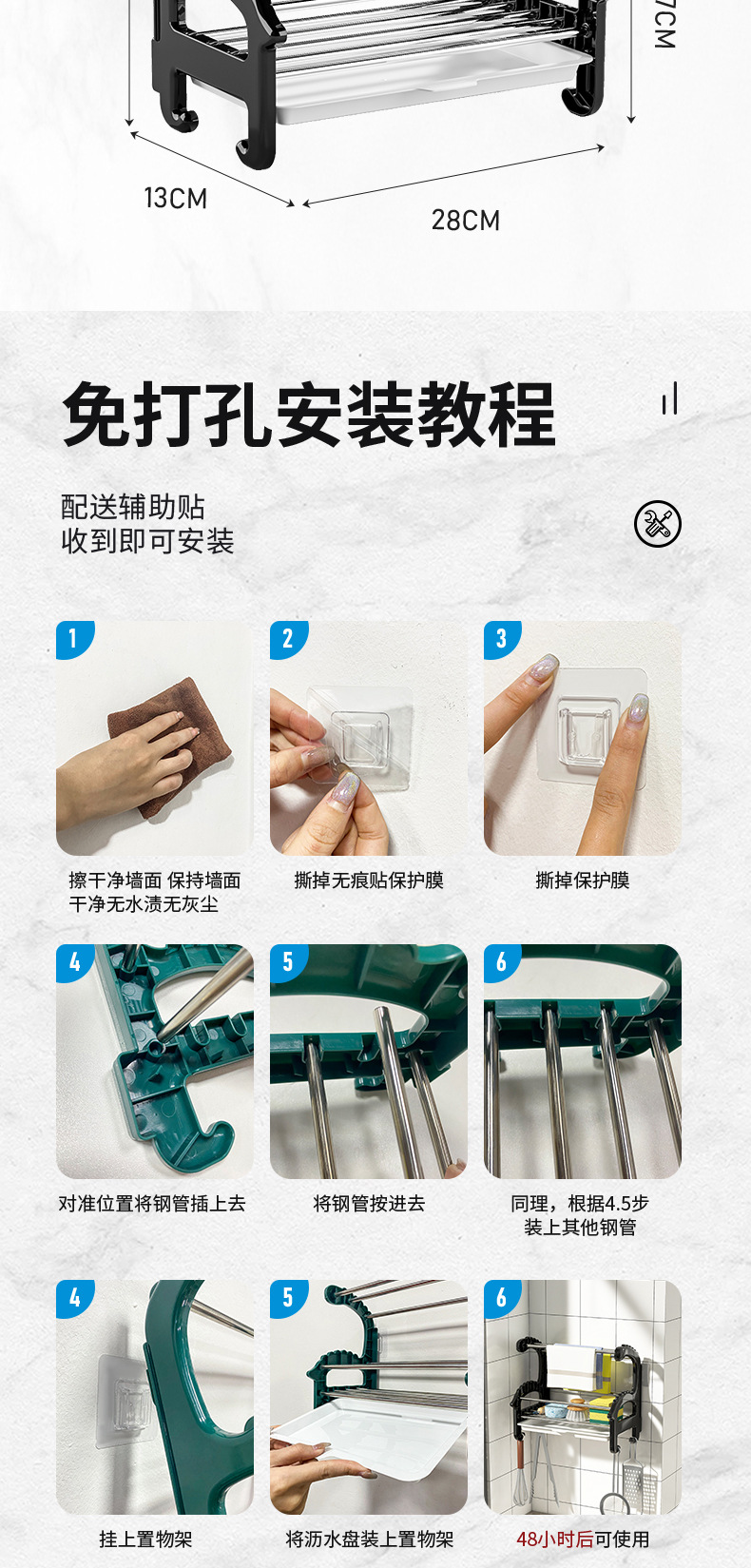 7CM

13CM

28CM

免打孔安装教程

配送辅助贴
收到即可安装

1

擦干净墙面 保持墙面干净无水渍无灰尘

2

撕掉无痕贴保护膜

3

撕掉保护膜

4

对准位置将钢管插上去

5

将钢管按进去

6

同理，根据4.5步装上其他钢管

4

挂上置物架

5

将沥水盘装上置物架

6

48小时后可使用