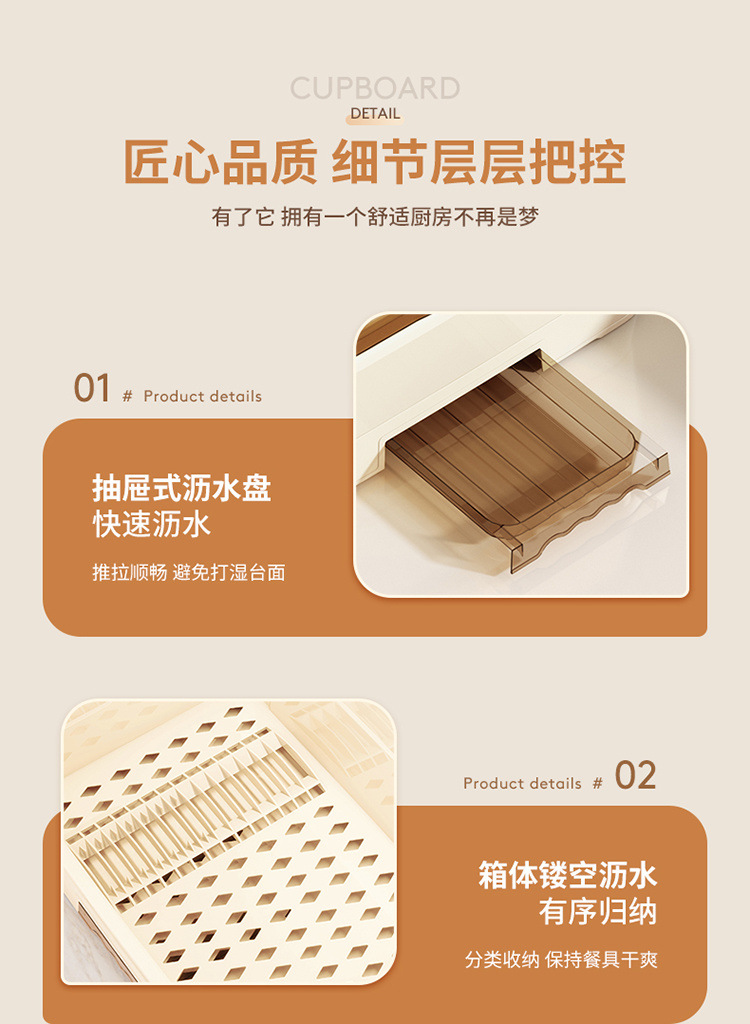 CUPBOARD
DETAIL

匠心品质 细节层层把控

有了它 拥有一个舒适厨房不再是梦

01 # Product details

抽屉式沥水盘
快速沥水

推拉顺畅 避免打湿台面

Product details # 02

箱体镂空沥水
有序归纳

分类收纳 保持餐具干爽