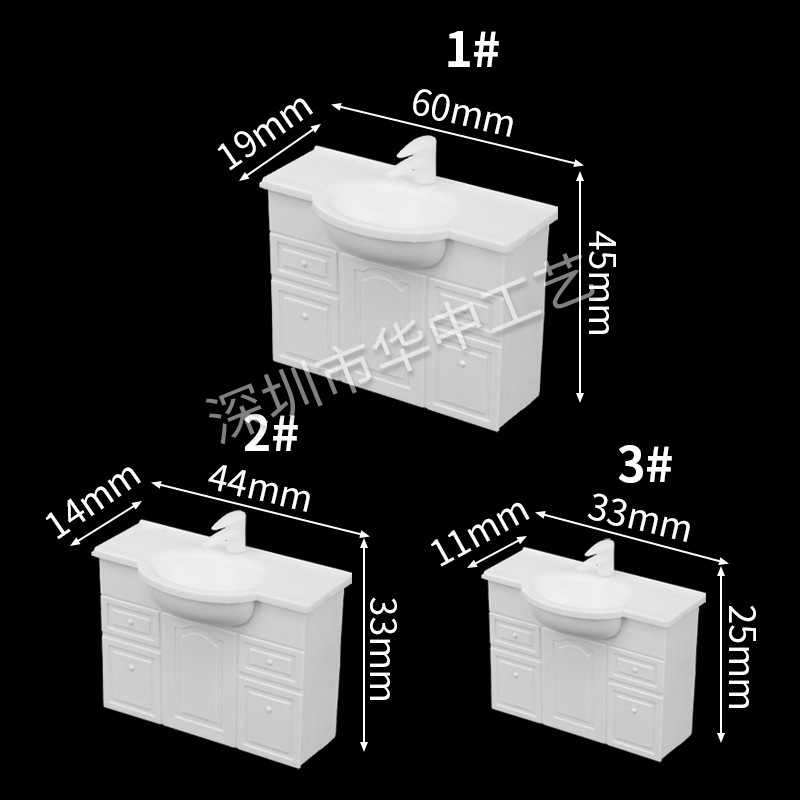 1#
19mm
60mm
45mm
深圳市华中工艺
2#
14mm
44mm
33mm
3#
11mm
33mm
25mm