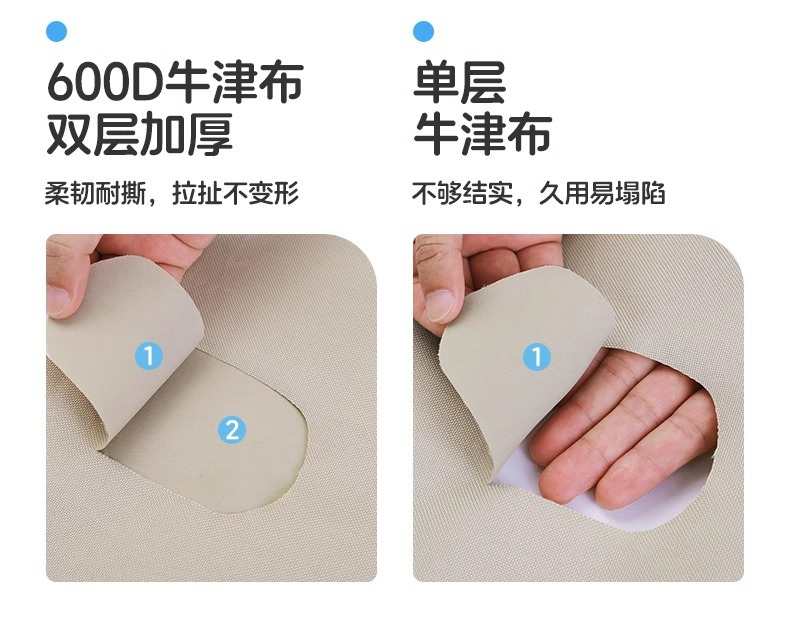 600D牛津布
双层加厚

柔韧耐撕，拉扯不变形

1

2

单层
牛津布

不够结实，久用易塌陷

1