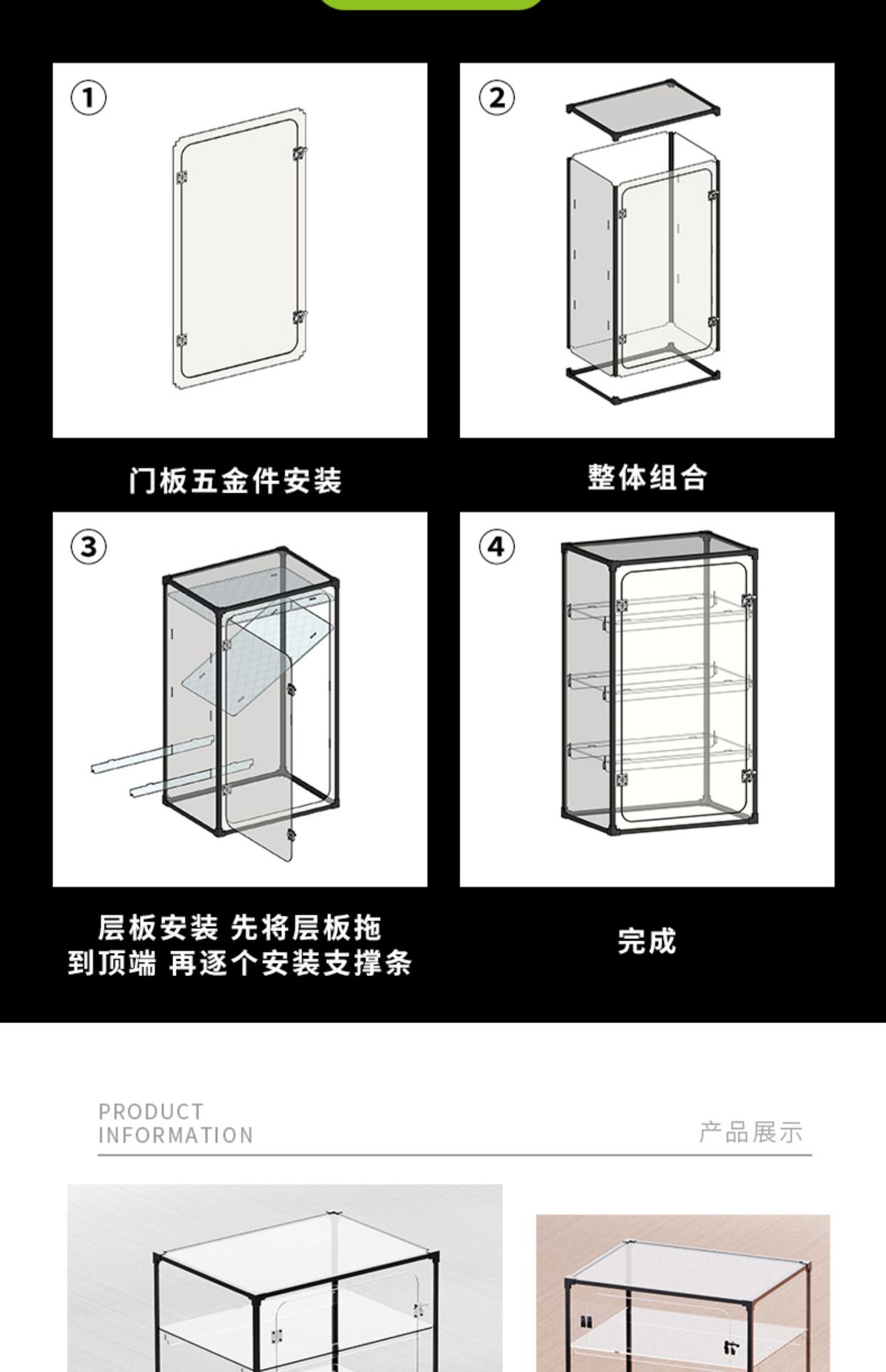 ①

门板五金件安装

②

整体组合

③

层板安装 先将层板拖到顶端 再逐个安装支撑条

④

完成

PRODUCT INFORMATION

产品展示