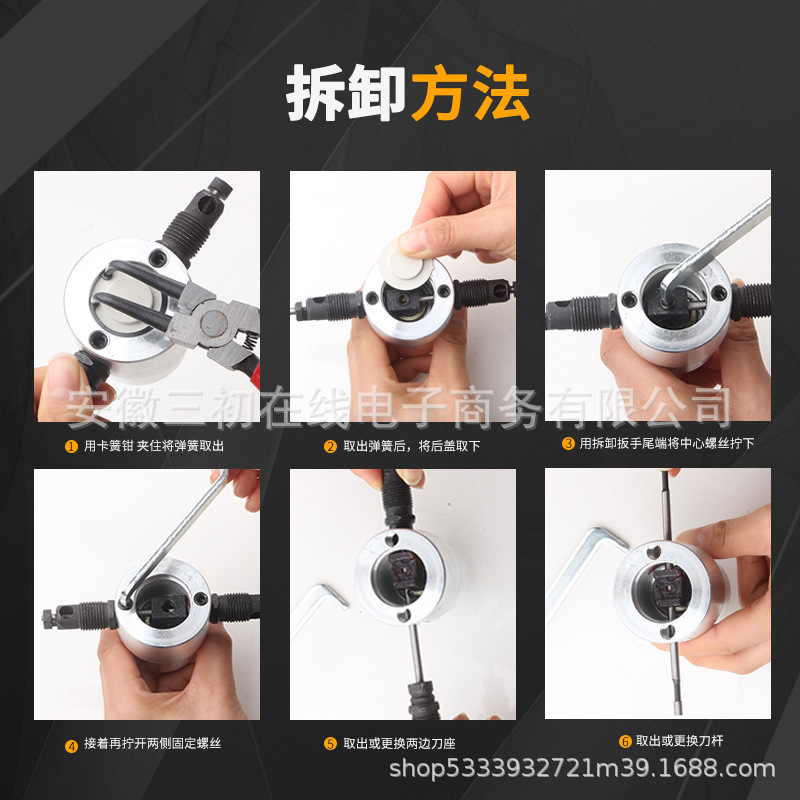 拆卸方法

安徽三初在线电子商务有限公司

1 用卡簧钳 夹住将弹簧取出

2 取出弹簧后，将后盖取下

3 用拆卸扳手尾端将中心螺丝拧下

4 接着再拧开两侧固定螺丝

5 取出或更换两边刀座

6 取出或更换刀杆

shop5333932721m39.1688.com