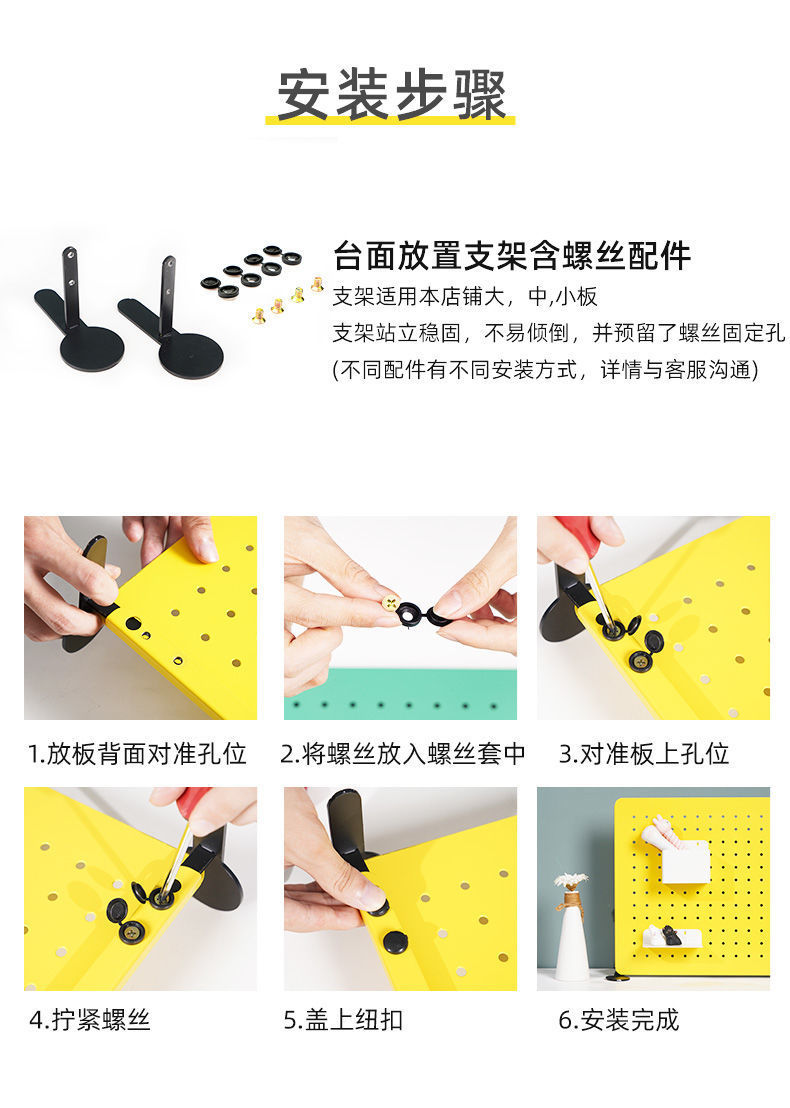 安装步骤

台面放置支架含螺丝配件

支架适用本店铺大，中,小板

支架站立稳固，不易倾倒，并预留了螺丝固定孔

(不同配件有不同安装方式，详情与客服沟通)

1.放板背面对准孔位

2.将螺丝放入螺丝套中

3.对准板上孔位

4.拧紧螺丝

5.盖上纽扣

6.安装完成