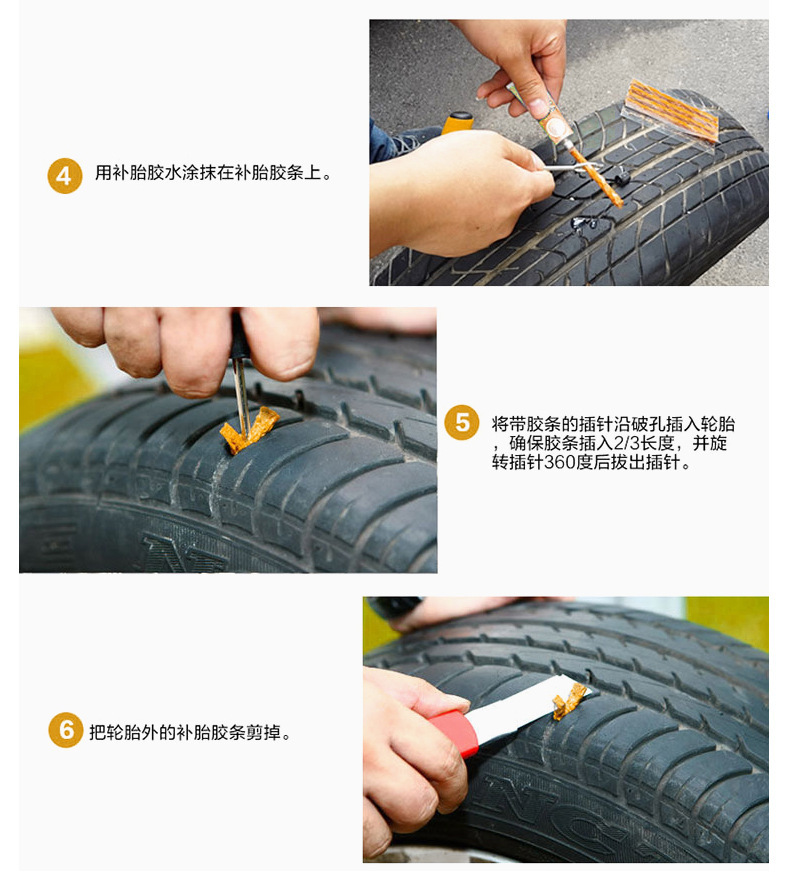 4 用补胎胶水涂抹在补胎胶条上。

5 将带胶条的插针沿破孔插入轮胎，确保胶条插入2/3长度，并旋转插针360度后拔出插针。

6 把轮胎外的补胎胶条剪掉。