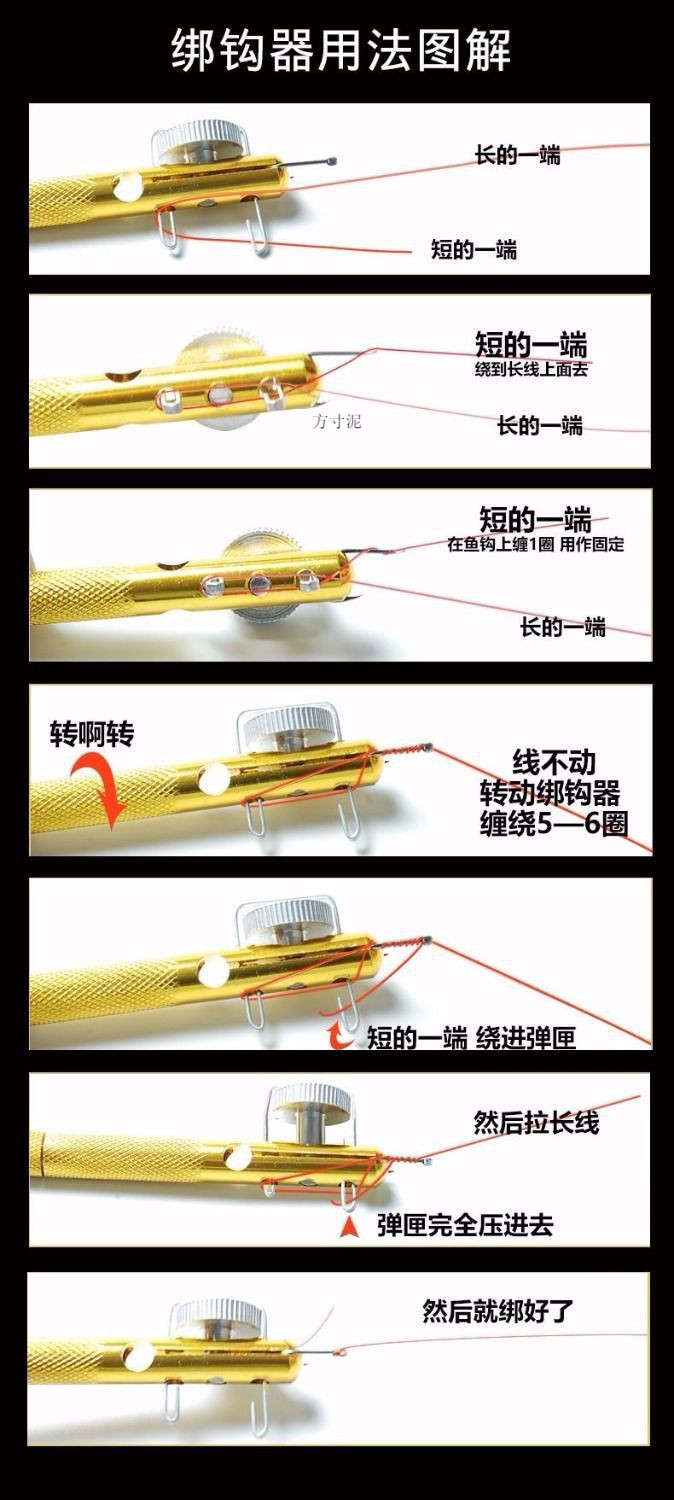 绑钩器用法图解

长的一端
短的一端

短的一端
绕到长线上面去
方寸泥
长的一端

短的一端
在鱼钩上缠1圈 用作固定
长的一端

转啊转
线不动
转动绑钩器
缠绕5—6圈

短的一端 绕进弹匣

然后拉长线
弹匣完全压进去

然后就绑好了