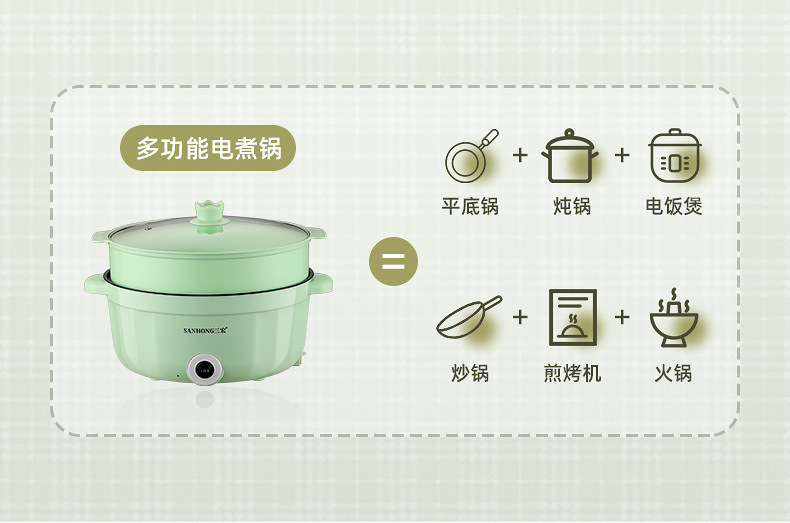 多功能电煮锅

SANHONG三宏

=

平底锅 + 炖锅 + 电饭煲

炒锅 + 煎烤机 + 火锅