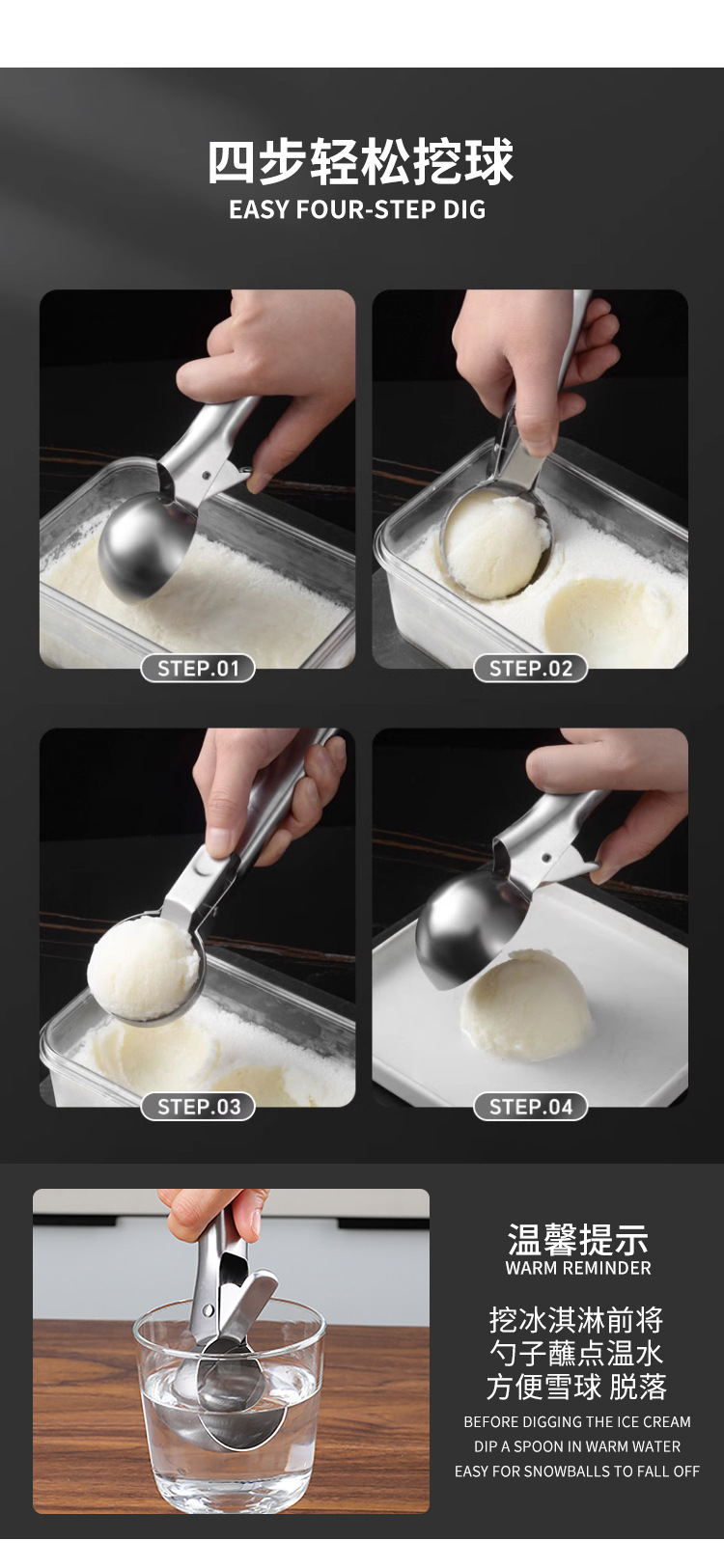 四步轻松挖球
EASY FOUR-STEP DIG

STEP.01

STEP.02

STEP.03

STEP.04

温馨提示
WARM REMINDER

挖冰淇淋前将
勺子蘸点温水
方便雪球 脱落

BEFORE DIGGING THE ICE CREAM
DIP A SPOON IN WARM WATER
EASY FOR SNOWBALLS TO FALL OFF