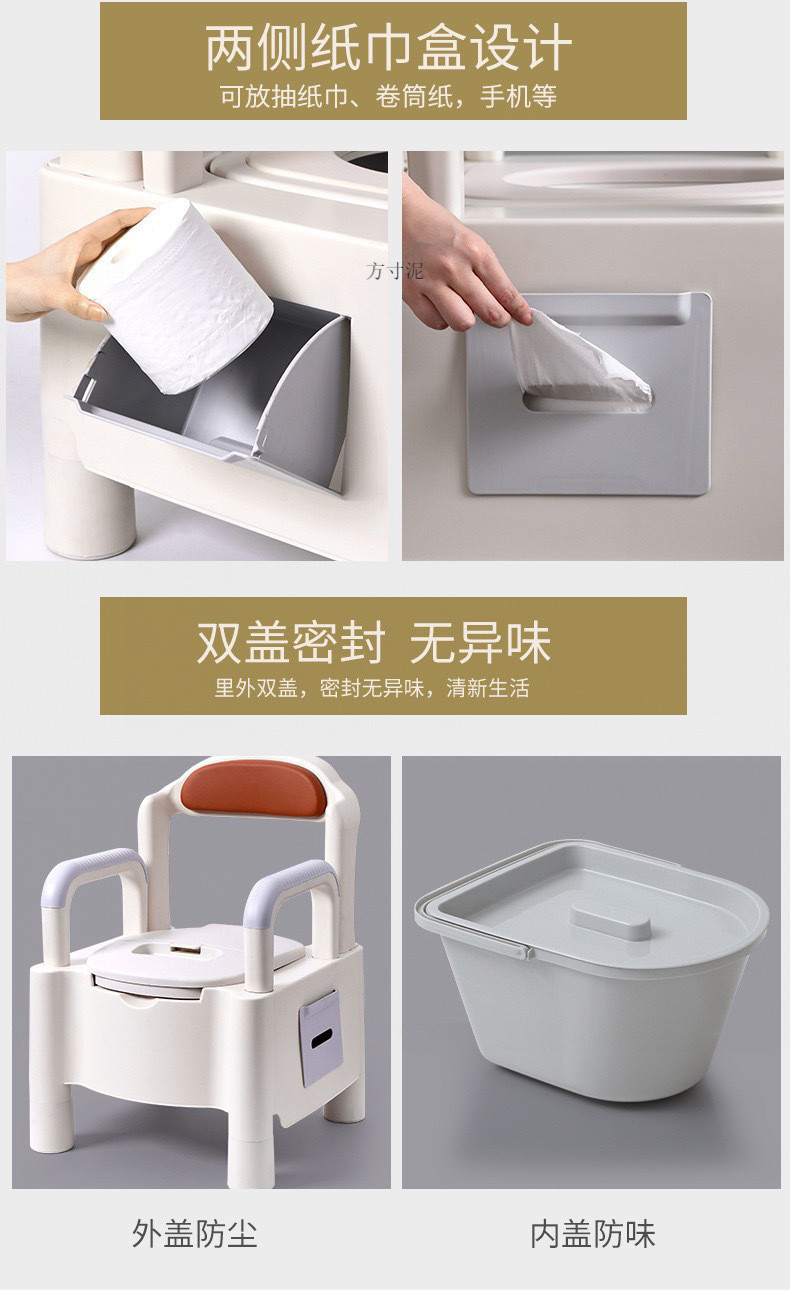 两侧纸巾盒设计
可放抽纸巾、卷筒纸，手机等

方寸泥

双盖密封 无异味
里外双盖，密封无异味，清新生活

外盖防尘

内盖防味