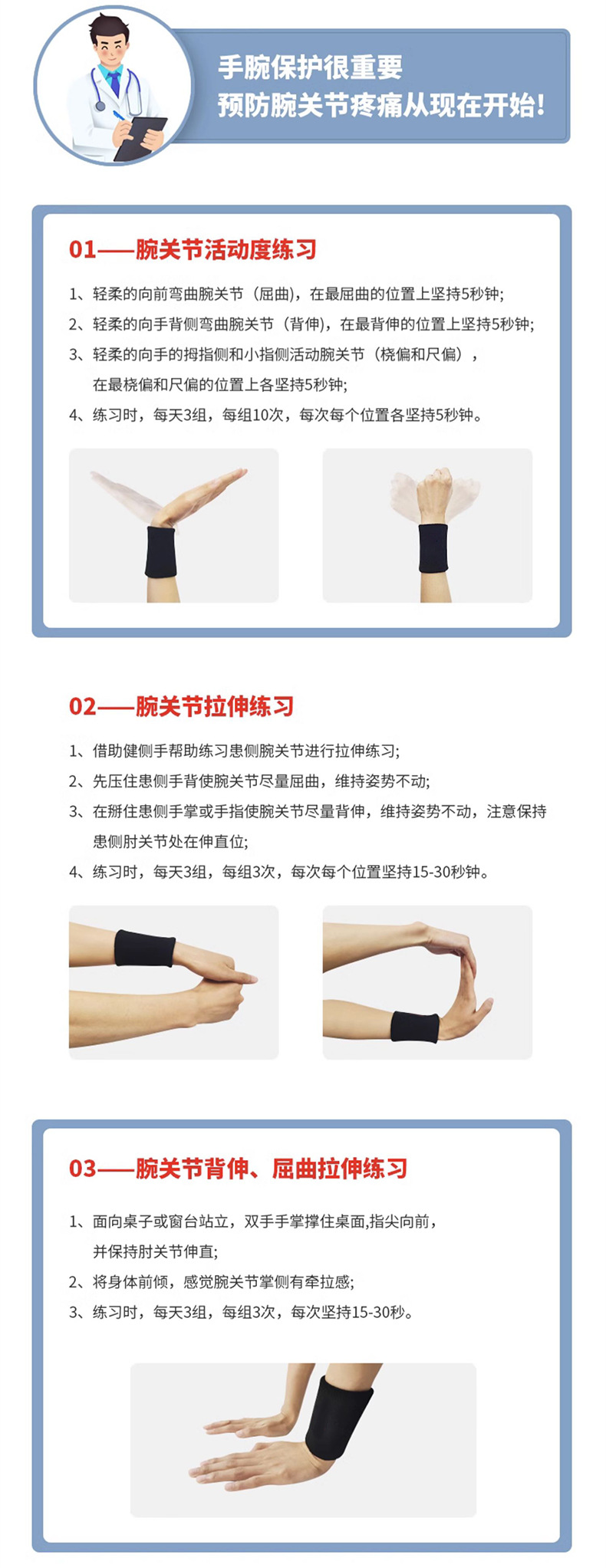 手腕保护很重要
预防腕关节疼痛从现在开始!

01——腕关节活动度练习

1、轻柔的向前弯曲腕关节（屈曲），在最屈曲的位置上坚持5秒钟;
2、轻柔的向手背侧弯曲腕关节（背伸），在最背伸的位置上坚持5秒钟;
3、轻柔的向手的拇指侧和小指侧活动腕关节（桡偏和尺偏），在最桡偏和尺偏的位置上各坚持5秒钟;
4、练习时，每天3组，每组10次，每次每个位置各坚持5秒钟。

02——腕关节拉伸练习

1、借助健侧手帮助练习患侧腕关节进行拉伸练习;
2、先压住患侧手背使腕关节尽量屈曲，维持姿势不动;
3、在掰住患侧手掌或手指使腕关节尽量背伸，维持姿势不动，注意保持患侧肘关节处在伸直位;
4、练习时，每天3组，每组3次，每次每个位置坚持15-30秒钟。

03——腕关节背伸、屈曲拉伸练习

1、面向桌子或窗台站立，双手手掌撑住桌面,指尖向前，并保持肘关节伸直;
2、将身体前倾，感觉腕关节掌侧有牵拉感;
3、练习时，每天3组，每组3次，每次坚持15-30秒。