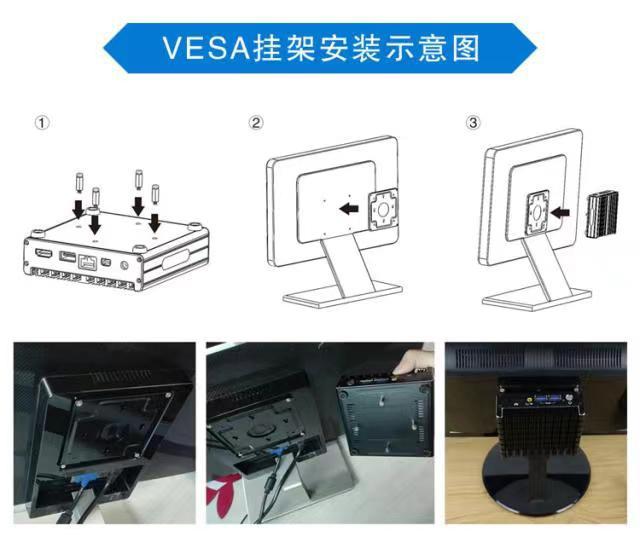 VESA挂架安装示意图

①

②

③