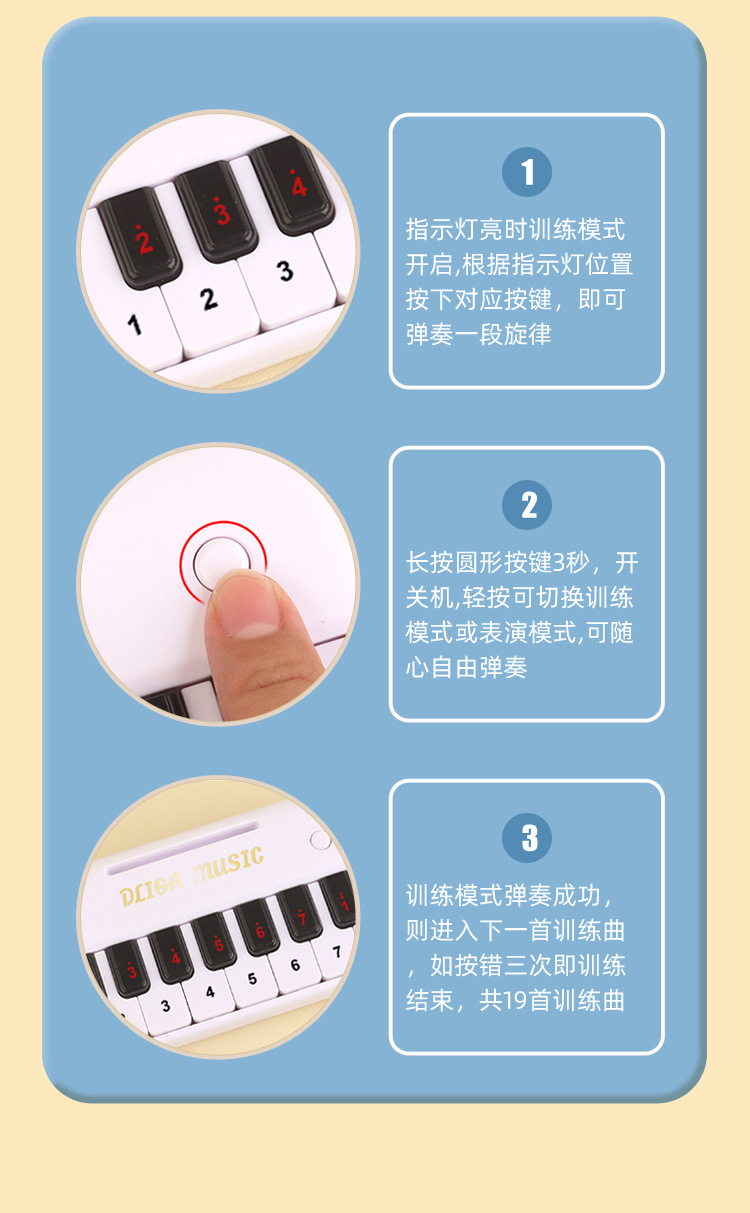 2 3 4
1 2 3

1

指示灯亮时训练模式开启,根据指示灯位置按下对应按键，即可弹奏一段旋律

2

长按圆形按键3秒，开关机,轻按可切换训练模式或表演模式,可随心自由弹奏

DLIGA MUSIC
3 4 5 6 7 1
3 4 5 6 7

3

训练模式弹奏成功，则进入下一首训练曲，如按错三次即训练结束，共19首训练曲