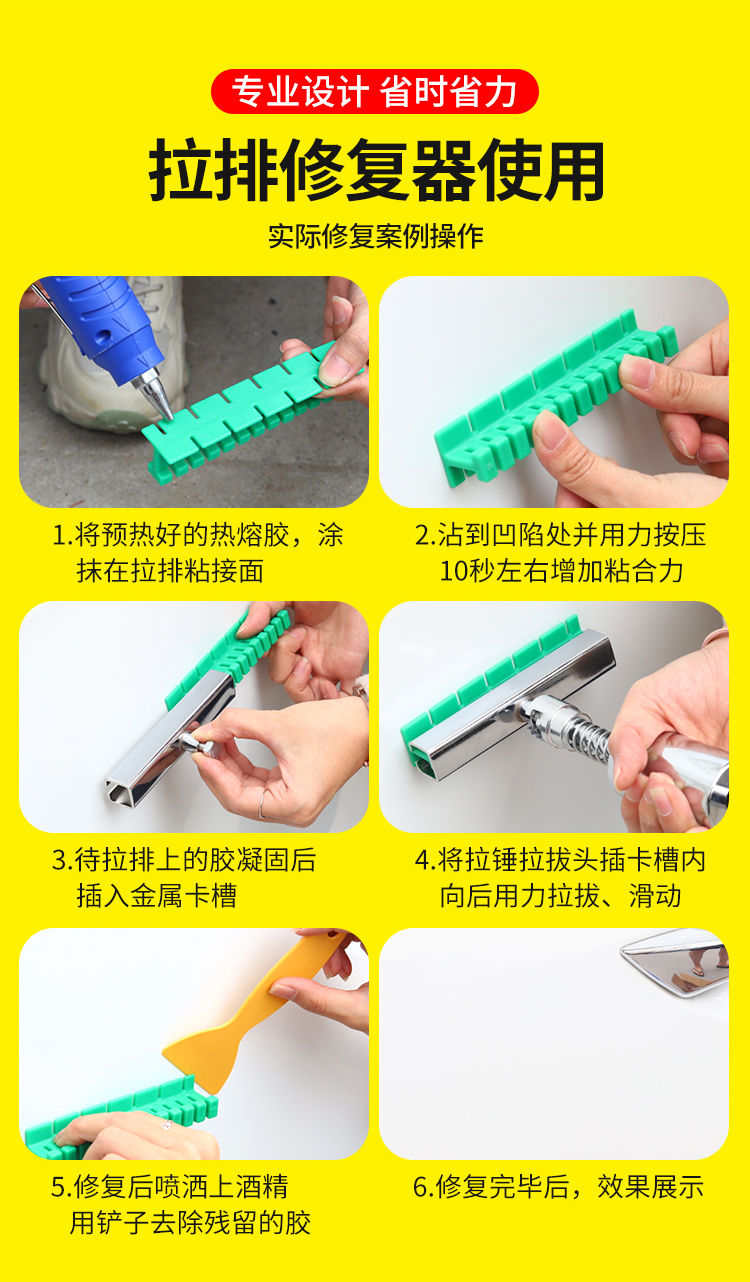 专业设计 省时省力

拉排修复器使用

实际修复案例操作

1.将预热好的热熔胶，涂抹在拉排粘接面

2.沾到凹陷处并用力按压10秒左右增加粘合力

3.待拉排上的胶凝固后插入金属卡槽

4.将拉锤拉拔头插卡槽内向后用力拉拔、滑动

5.修复后喷洒上酒精用铲子去除残留的胶

6.修复完毕后，效果展示