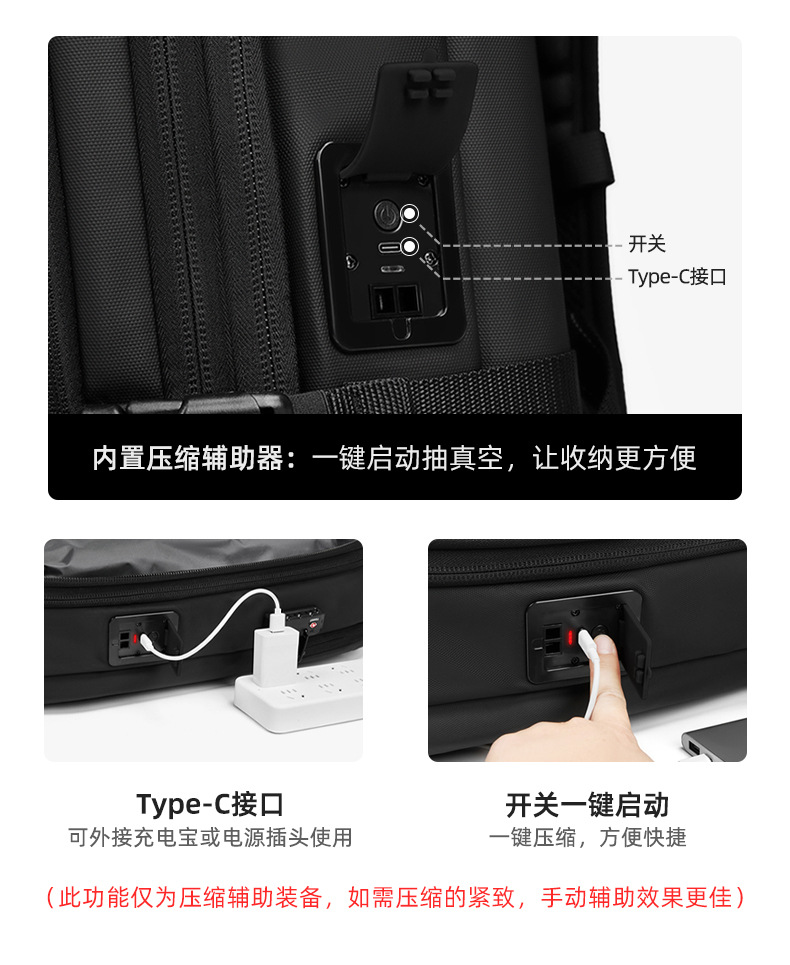 开关
Type-C接口

内置压缩辅助器：一键启动抽真空，让收纳更方便

Type-C接口
可外接充电宝或电源插头使用

开关一键启动
一键压缩，方便快捷

（此功能仅为压缩辅助装备，如需压缩的紧致，手动辅助效果更佳）