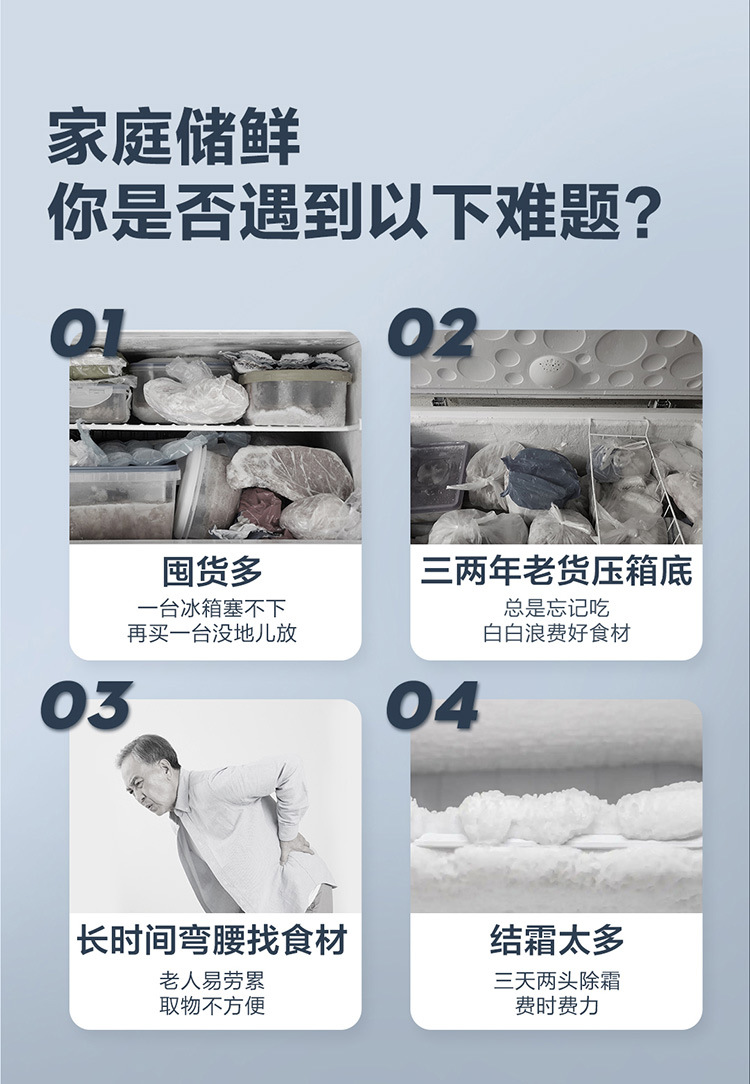 家庭储鲜
你是否遇到以下难题？

01
囤货多
一台冰箱塞不下
再买一台没地儿放

02
三两年老货压箱底
总是忘记吃
白白浪费好食材

03
长时间弯腰找食材
老人易劳累
取物不方便

04
结霜太多
三天两头除霜
费时费力