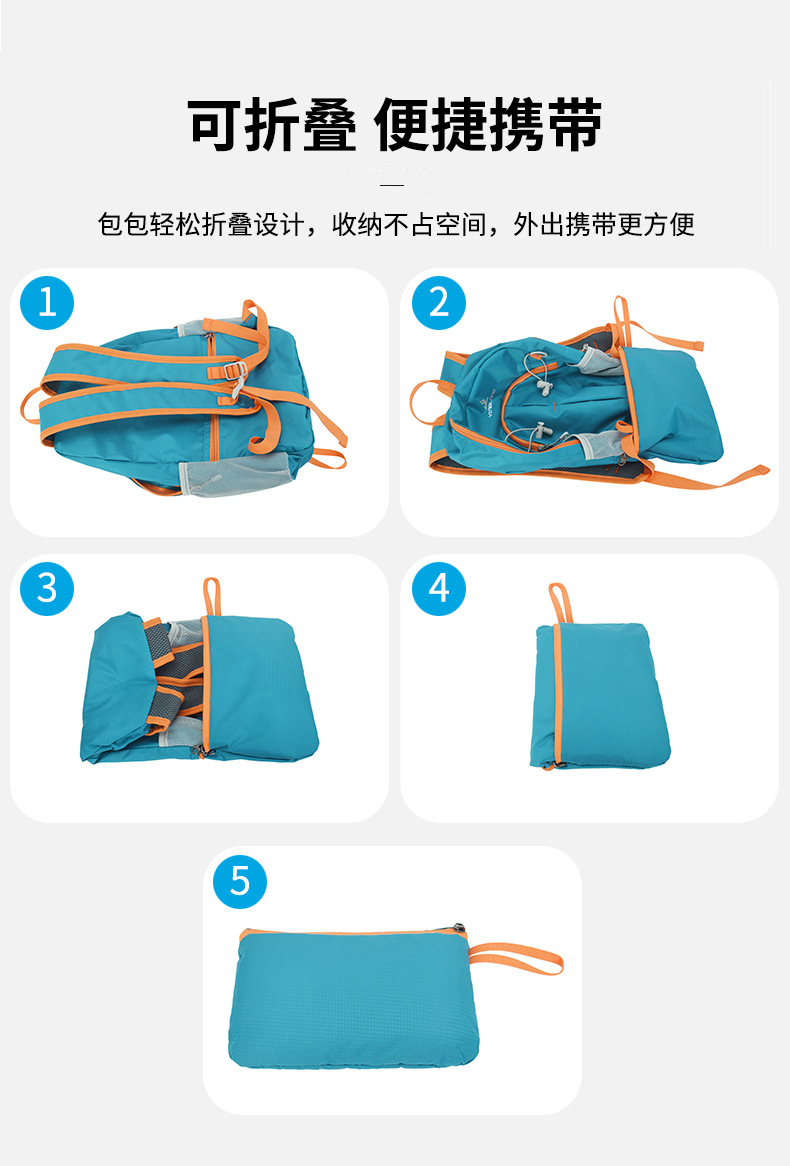 可折叠 便捷携带

包包轻松折叠设计，收纳不占空间，外出携带更方便

1

2

3

4

5