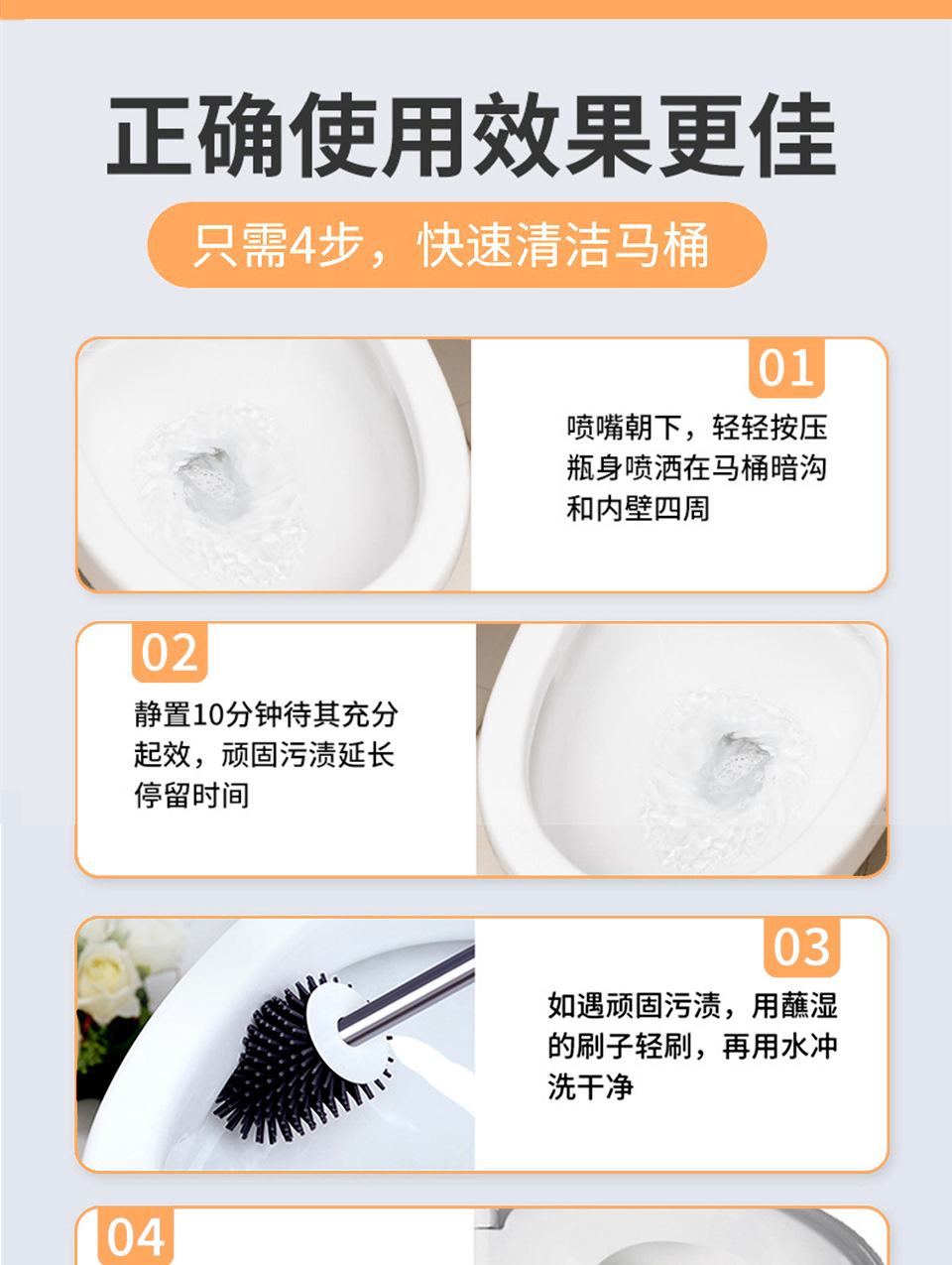 正确使用效果更佳

只需4步，快速清洁马桶

01

喷嘴朝下，轻轻按压瓶身喷洒在马桶暗沟和内壁四周

02

静置10分钟待其充分起效，顽固污渍延长停留时间

03

如遇顽固污渍，用蘸湿的刷子轻刷，再用水冲洗干净

04