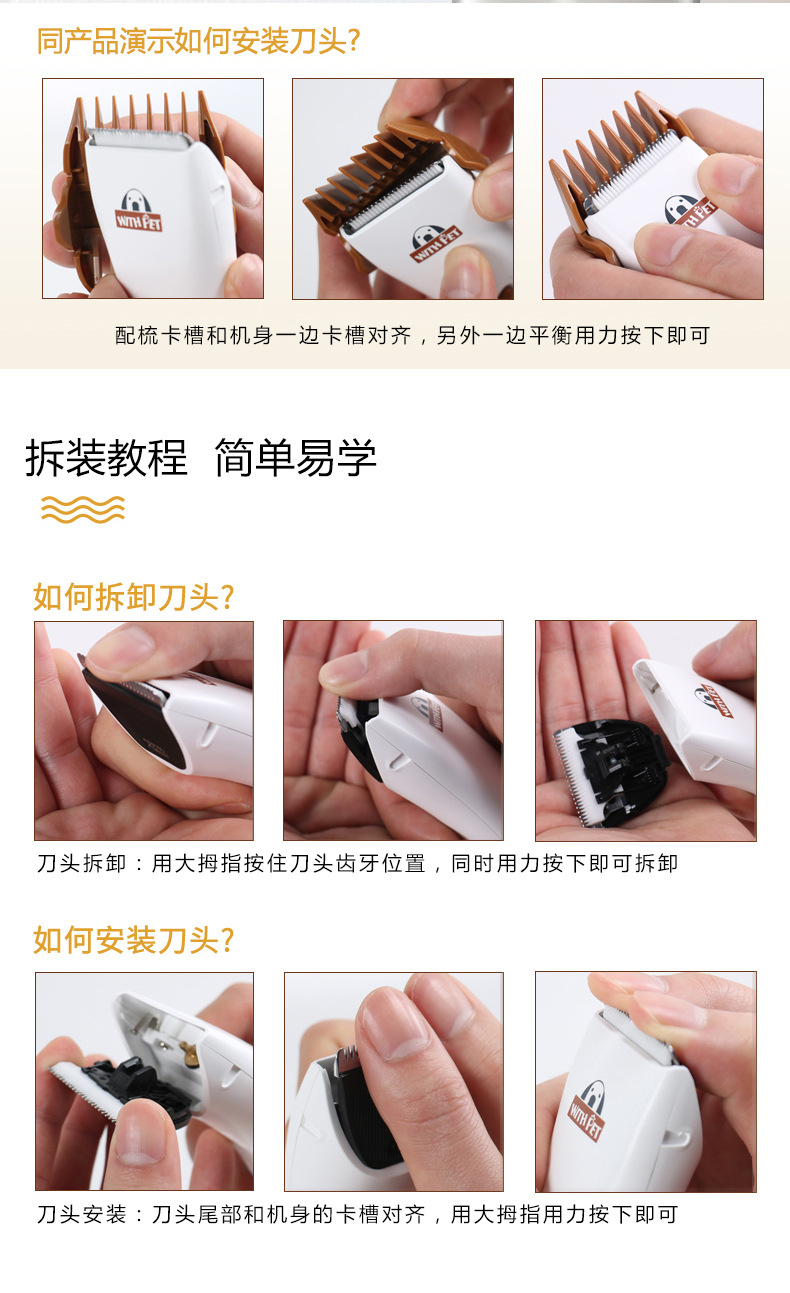 同产品演示如何安装刀头?

WITH PET

WITH PET

WITH PET

配梳卡槽和机身一边卡槽对齐，另外一边平衡用力按下即可

拆装教程 简单易学

如何拆卸刀头?

WITH PET

刀头拆卸：用大拇指按住刀头齿牙位置，同时用力按下即可拆卸

如何安装刀头?

WITH PET

刀头安装：刀头尾部和机身的卡槽对齐，用大拇指用力按下即可