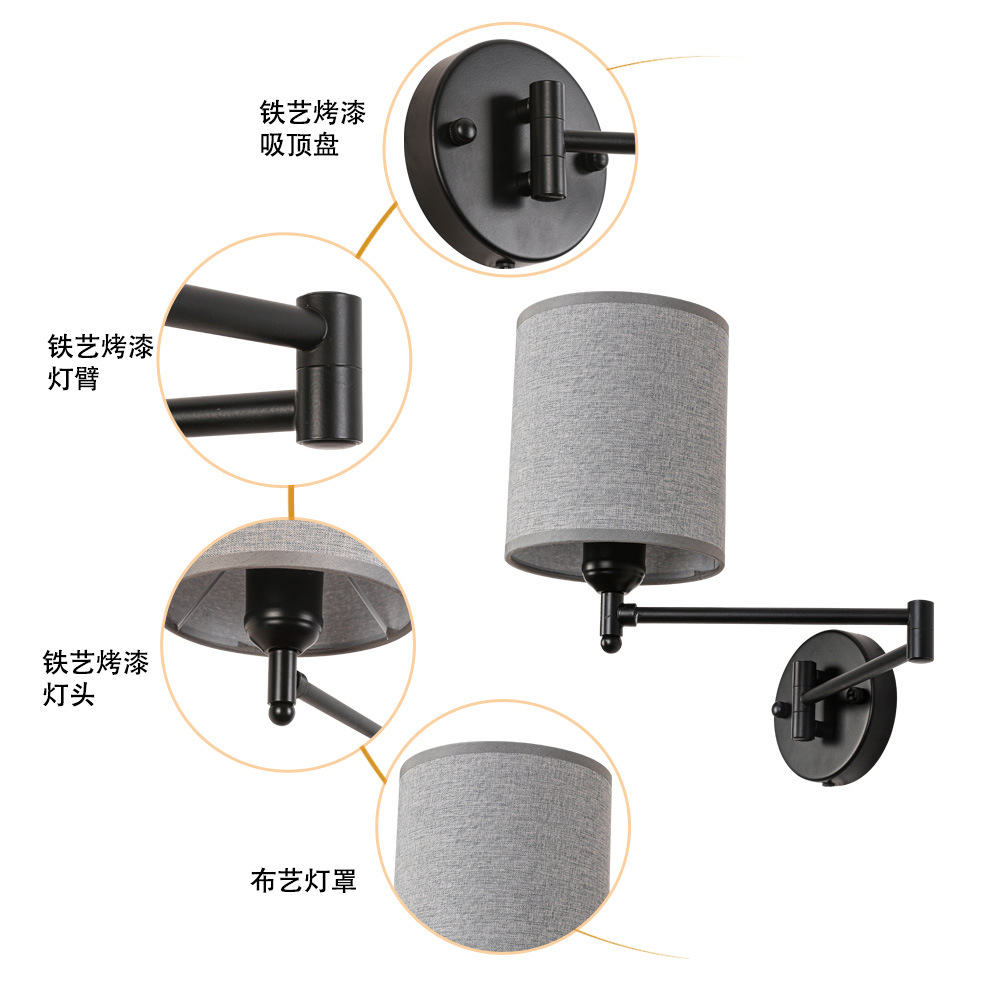 铁艺烤漆
吸顶盘

铁艺烤漆
灯臂

铁艺烤漆
灯头

布艺灯罩