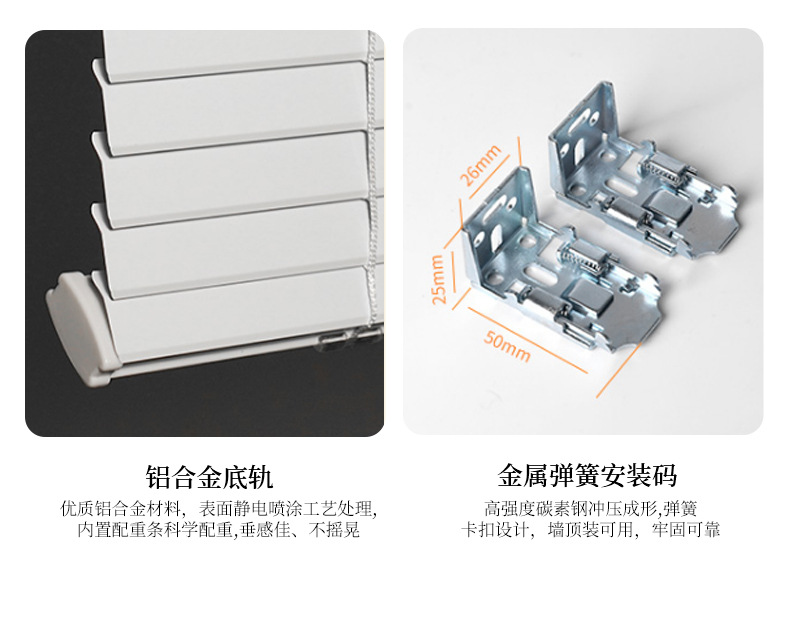 26mm

25mm

50mm

铝合金底轨

优质铝合金材料，表面静电喷涂工艺处理，内置配重条科学配重,垂感佳、不摇晃

金属弹簧安装码

高强度碳素钢冲压成形,弹簧卡扣设计，墙顶装可用，牢固可靠