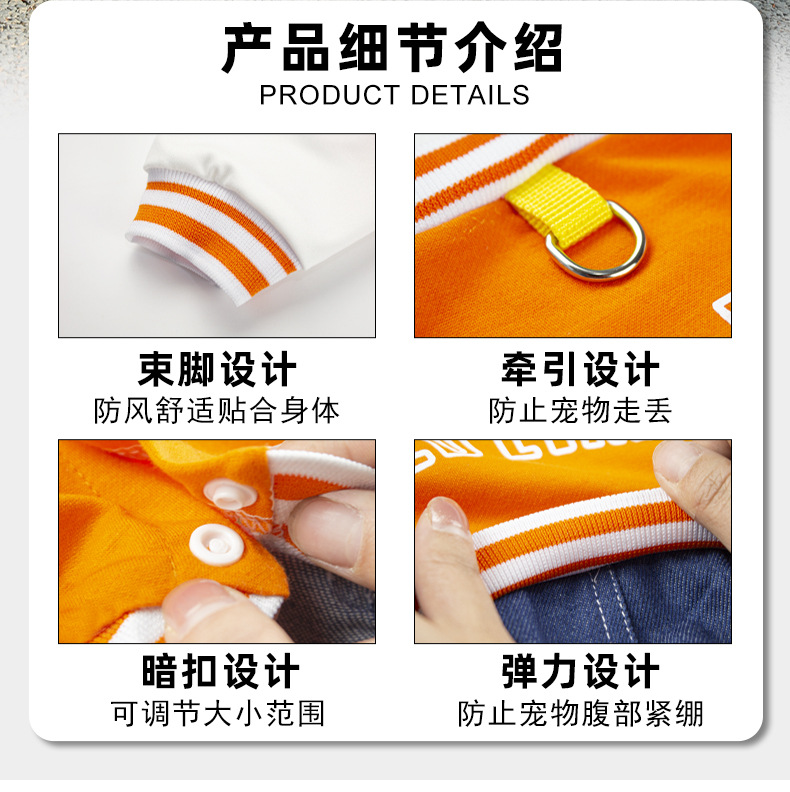 产品细节介绍
PRODUCT DETAILS

束脚设计
防风舒适贴合身体

牵引设计
防止宠物走丢

暗扣设计
可调节大小范围

弹力设计
防止宠物腹部紧绷