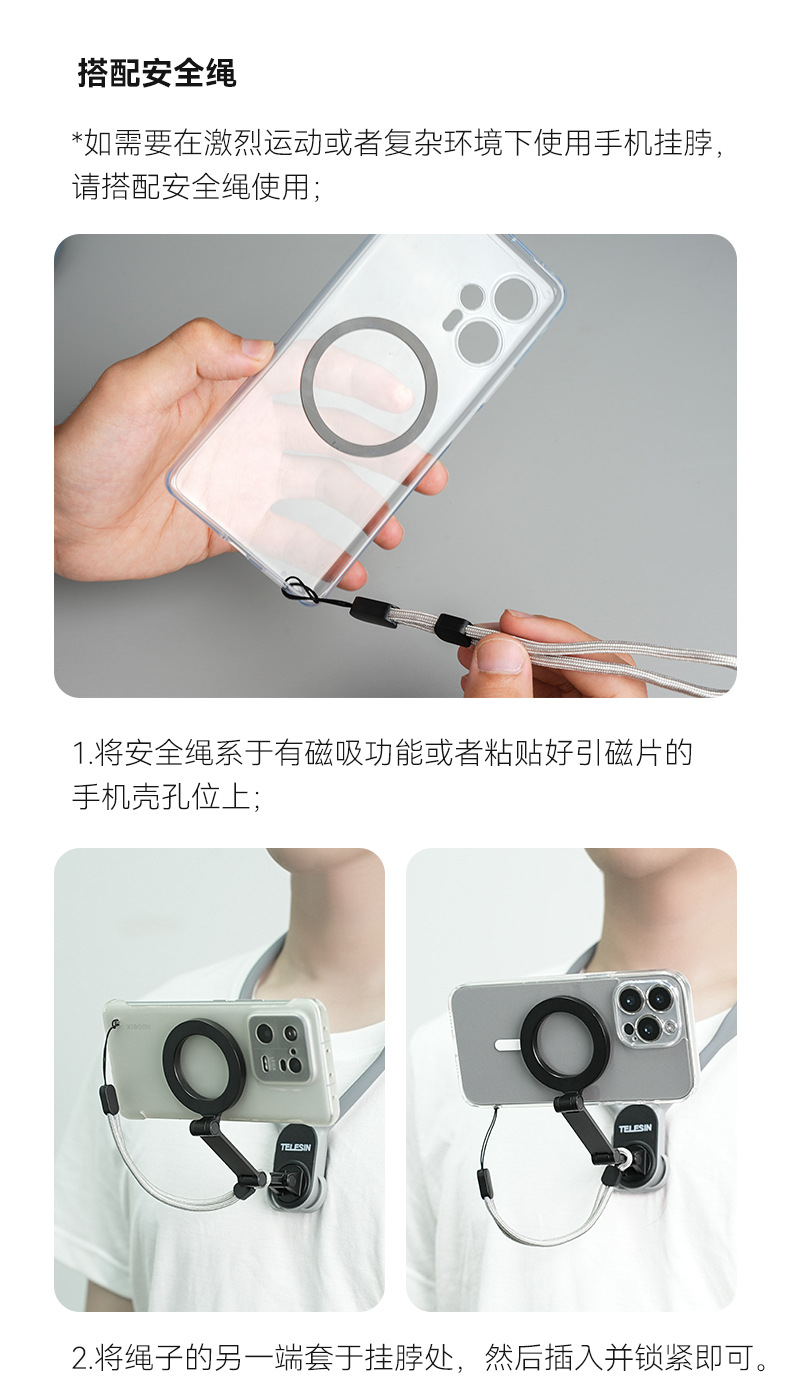 搭配安全绳

*如需要在激烈运动或者复杂环境下使用手机挂脖，请搭配安全绳使用；

1.将安全绳系于有磁吸功能或者粘贴好引磁片的手机壳孔位上；

TELESIN

TELESIN

2.将绳子的另一端套于挂脖处，然后插入并锁紧即可。