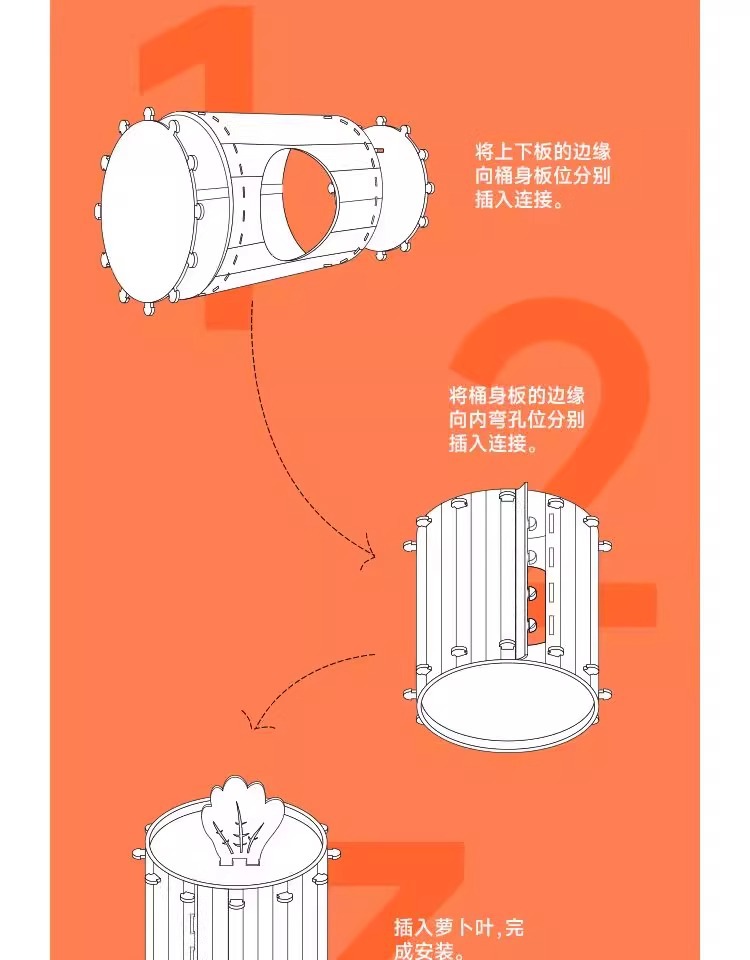 1

将上下板的边缘向桶身板位分别插入连接。

2

将桶身板的边缘向内弯孔位分别插入连接。

3

插入萝卜叶，完成安装。