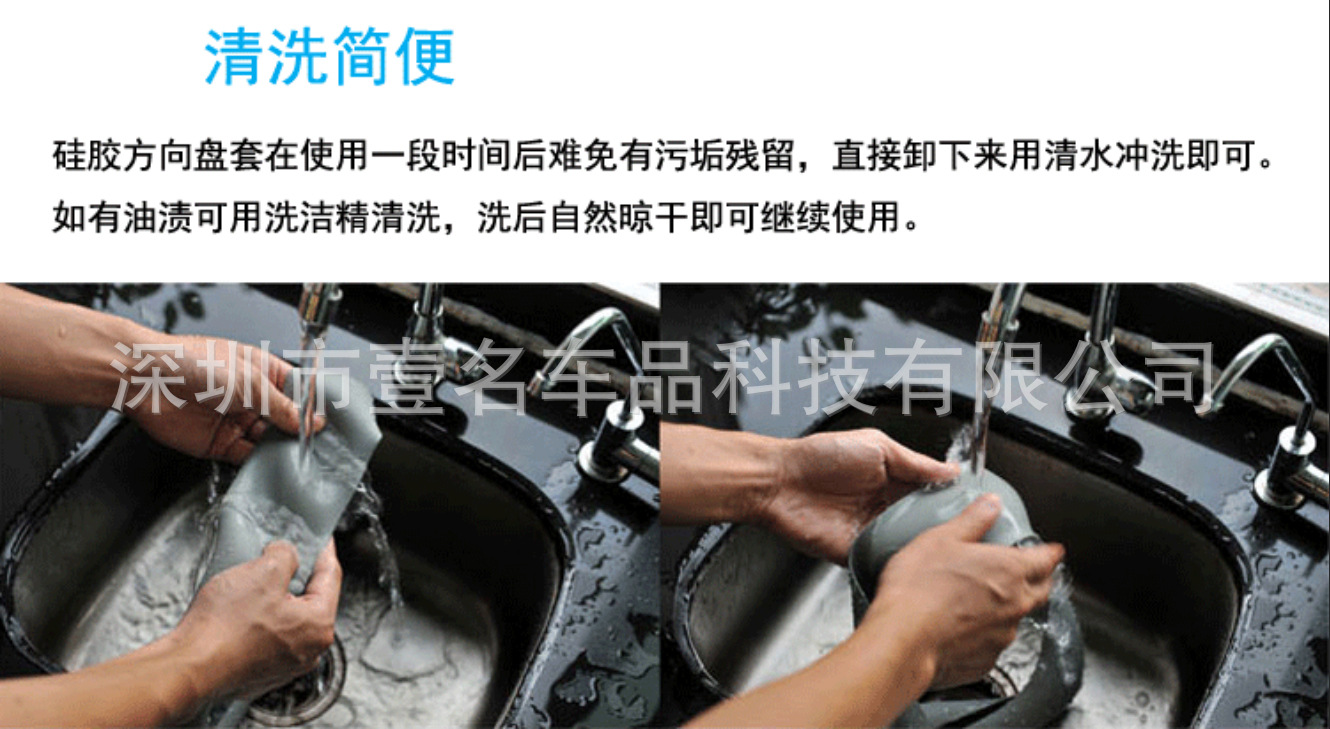 清洗简便

硅胶方向盘套在使用一段时间后难免有污垢残留，直接卸下来用清水冲洗即可。如有油渍可用洗洁精清洗，洗后自然晾干即可继续使用。

深圳市壹名车品科技有限公司