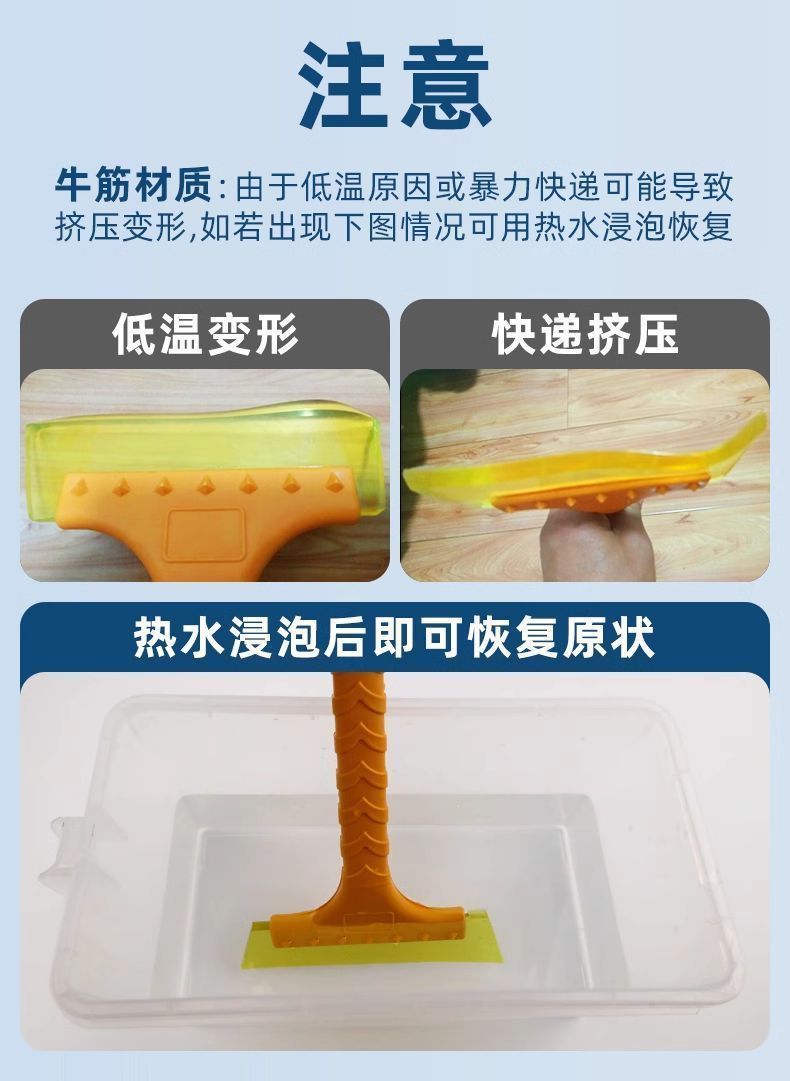 注意

牛筋材质：由于低温原因或暴力快递可能导致挤压变形，如若出现下图情况可用热水浸泡恢复

低温变形

快递挤压

热水浸泡后即可恢复原状