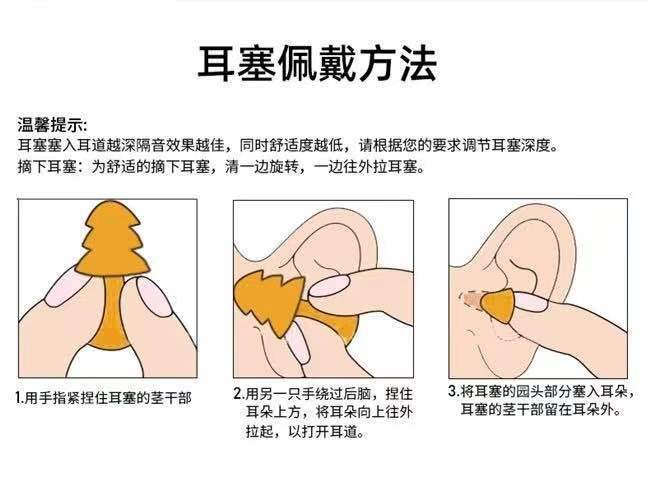 耳塞佩戴方法

温馨提示:
耳塞塞入耳道越深隔音效果越佳，同时舒适度越低，请根据您的要求调节耳塞深度。
摘下耳塞：为舒适的摘下耳塞，清一边旋转，一边往外拉耳塞。

1.用手指紧捏住耳塞的茎干部

2.用另一只手绕过后脑，捏住耳朵上方，将耳朵向上往外拉起，以打开耳道。

3.将耳塞的园头部分塞入耳朵，耳塞的茎干部留在耳朵外。