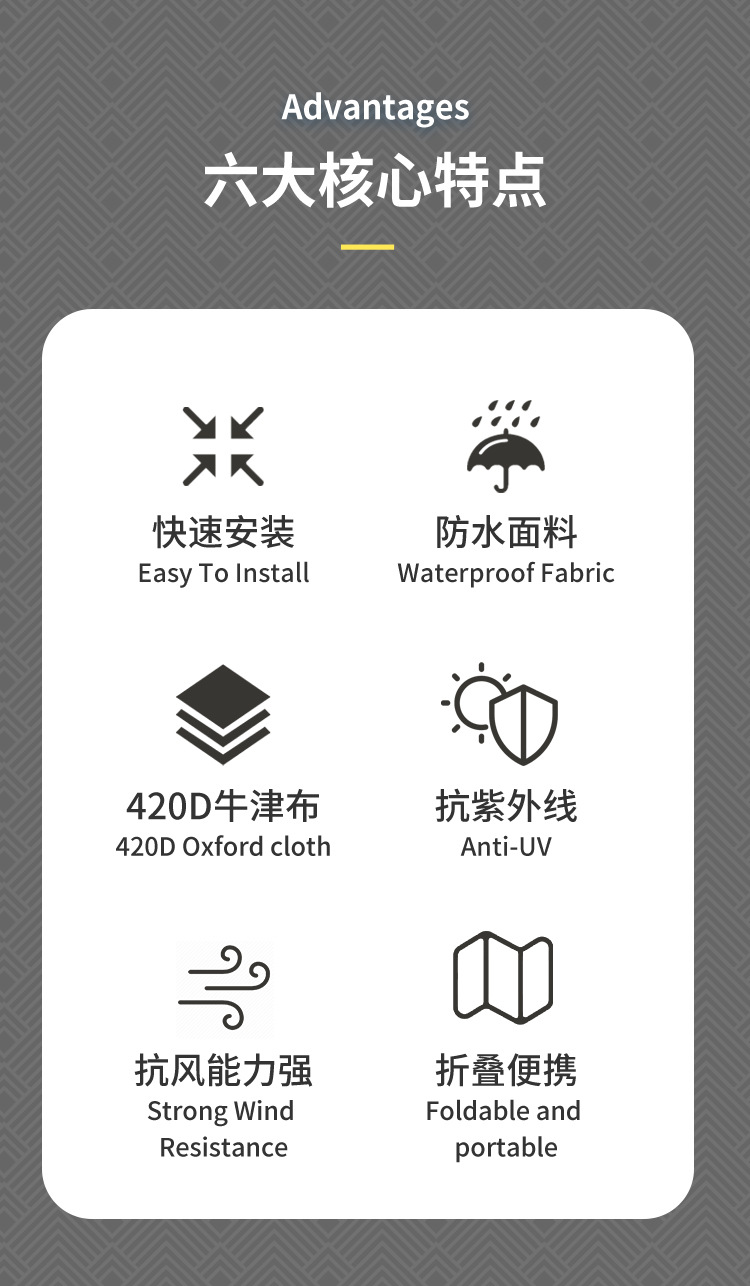 Advantages
六大核心特点

快速安装
Easy To Install

防水面料
Waterproof Fabric

420D牛津布
420D Oxford cloth

抗紫外线
Anti-UV

抗风能力强
Strong Wind Resistance

折叠便携
Foldable and portable