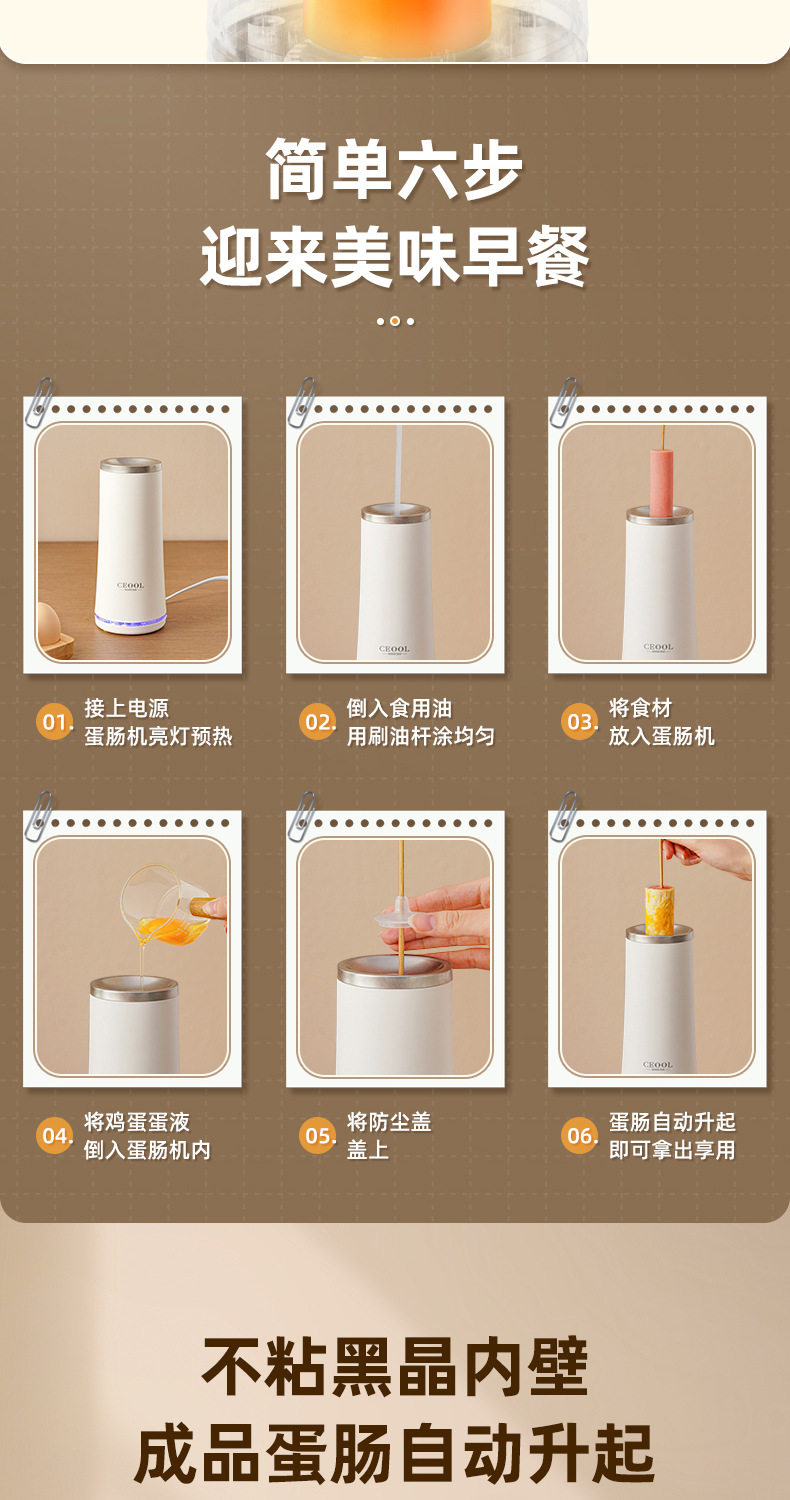 简单六步
迎来美味早餐

CEOOL

CEOOL

CEOOL

01. 接上电源
蛋肠机亮灯预热

02. 倒入食用油
用刷油杆涂均匀

03. 将食材
放入蛋肠机

CEOOL

04. 将鸡蛋蛋液
倒入蛋肠机内

05. 将防尘盖
盖上

06. 蛋肠自动升起
即可拿出享用

不粘黑晶内壁
成品蛋肠自动升起