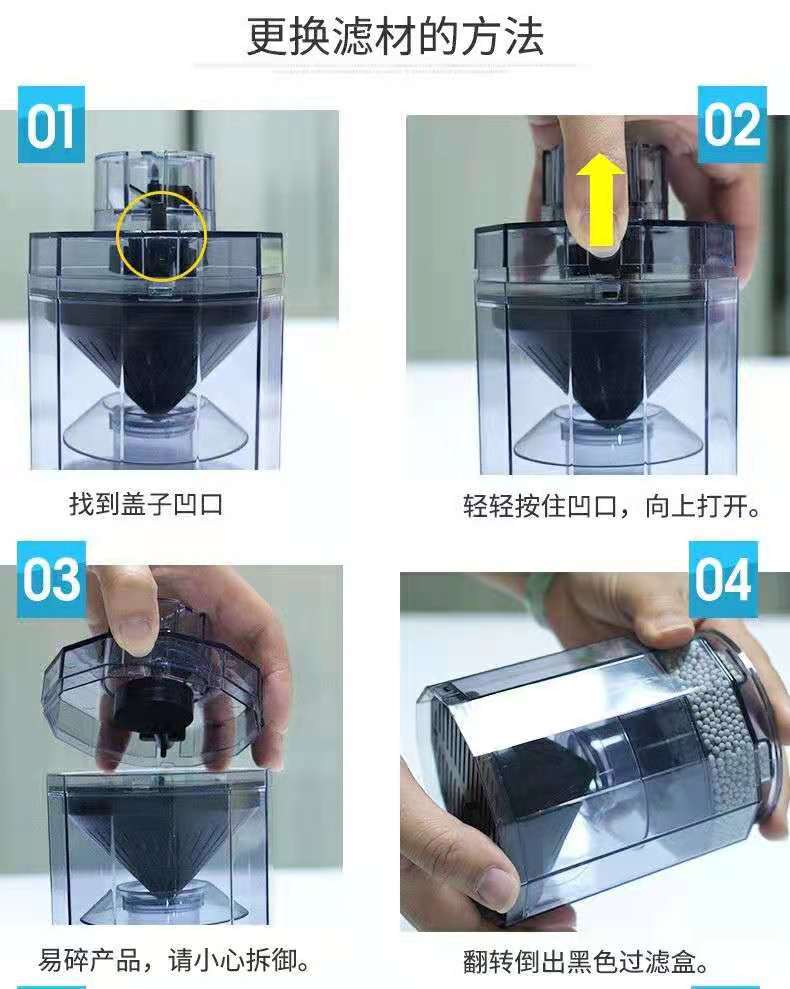 更换滤材的方法

01

找到盖子凹口

02

轻轻按住凹口，向上打开。

03

易碎产品，请小心拆御。

04

翻转倒出黑色过滤盒。