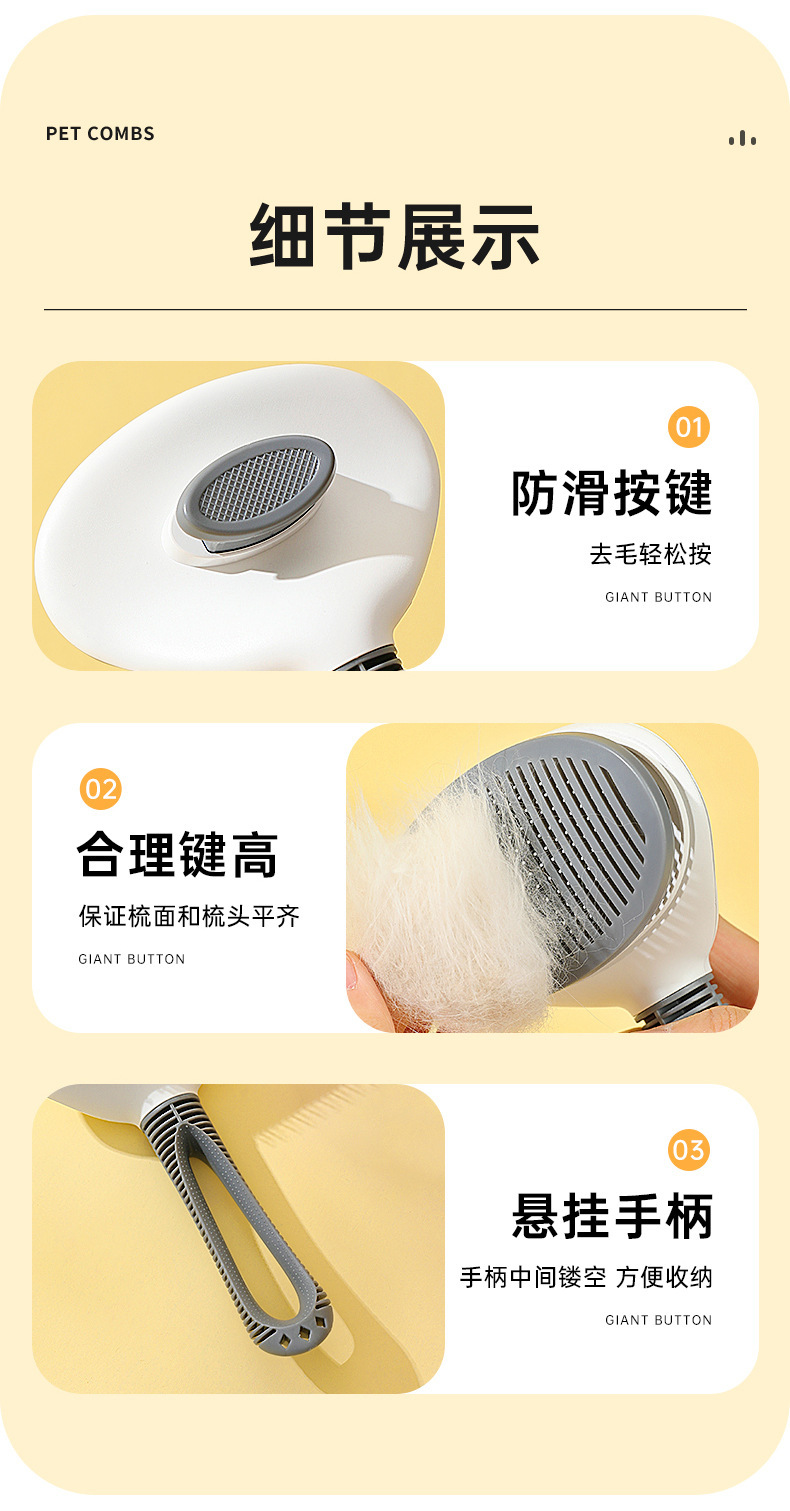 PET COMBS

细节展示

01
防滑按键
去毛轻松按
GIANT BUTTON

02
合理键高
保证梳面和梳头平齐
GIANT BUTTON

03
悬挂手柄
手柄中间镂空 方便收纳
GIANT BUTTON