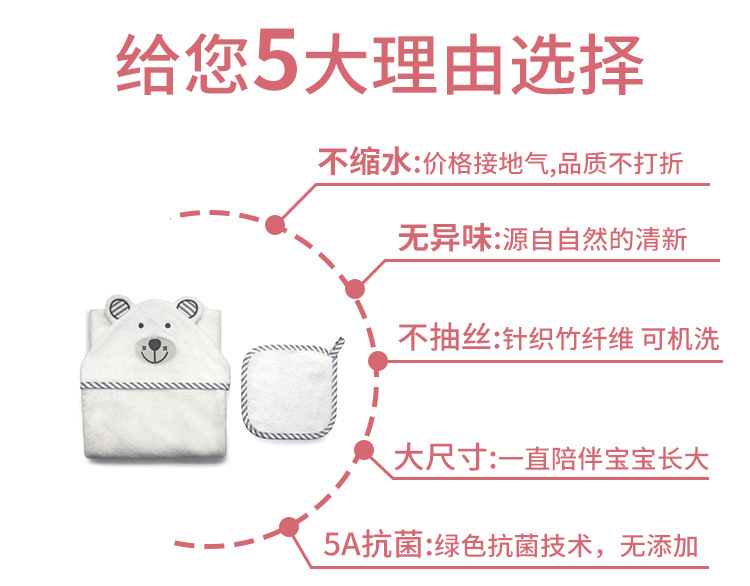 给您5大理由选择

不缩水:价格接地气,品质不打折

无异味:源自自然的清新

不抽丝:针织竹纤维 可机洗

大尺寸:一直陪伴宝宝长大

5A抗菌:绿色抗菌技术，无添加