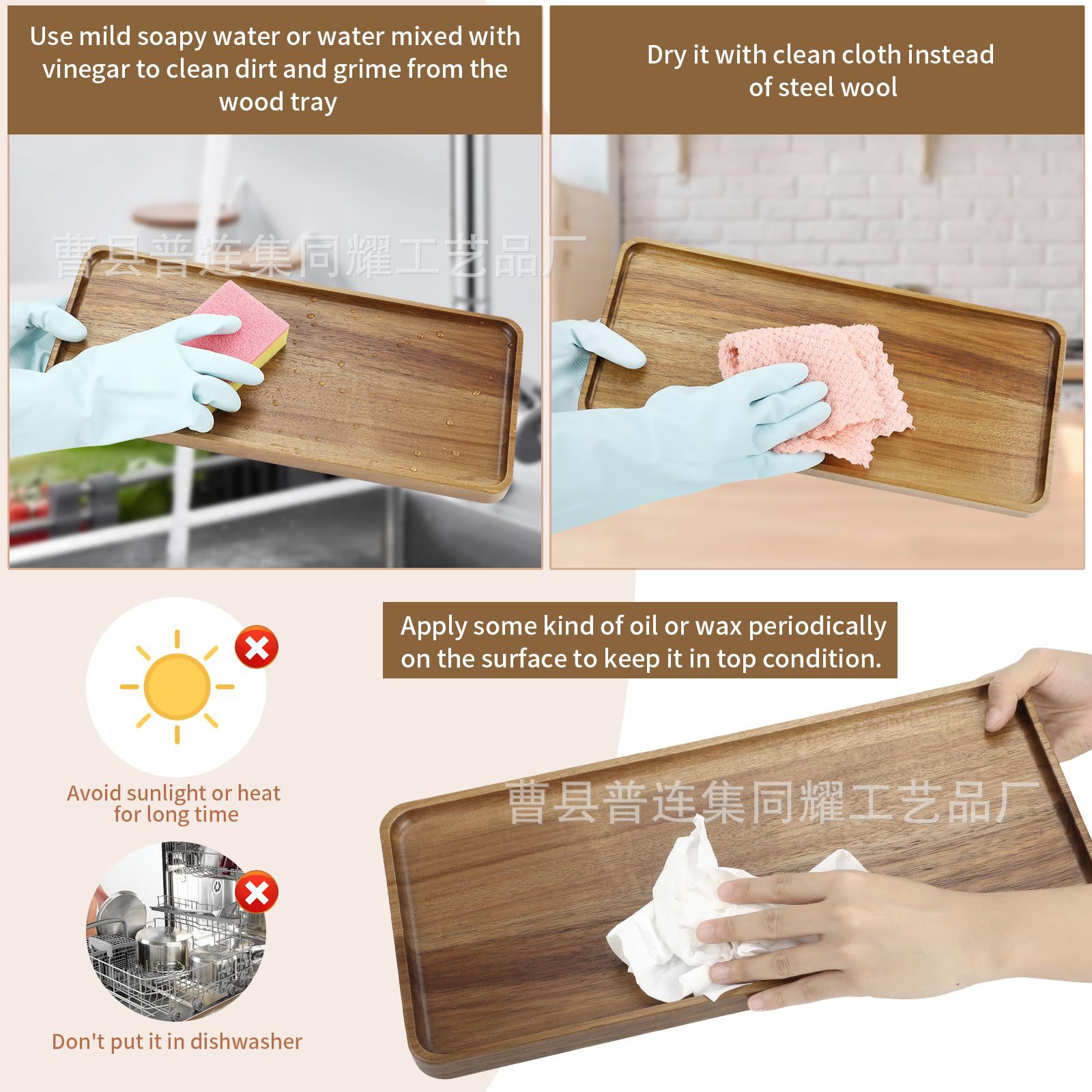 Use mild soapy water or water mixed with vinegar to clean dirt and grime from the wood tray

Dry it with clean cloth instead of steel wool

曹县普连集同耀工艺品厂

Apply some kind of oil or wax periodically on the surface to keep it in top condition.

Avoid sunlight or heat for long time

曹县普连集同耀工艺品厂

Don't put it in dishwasher