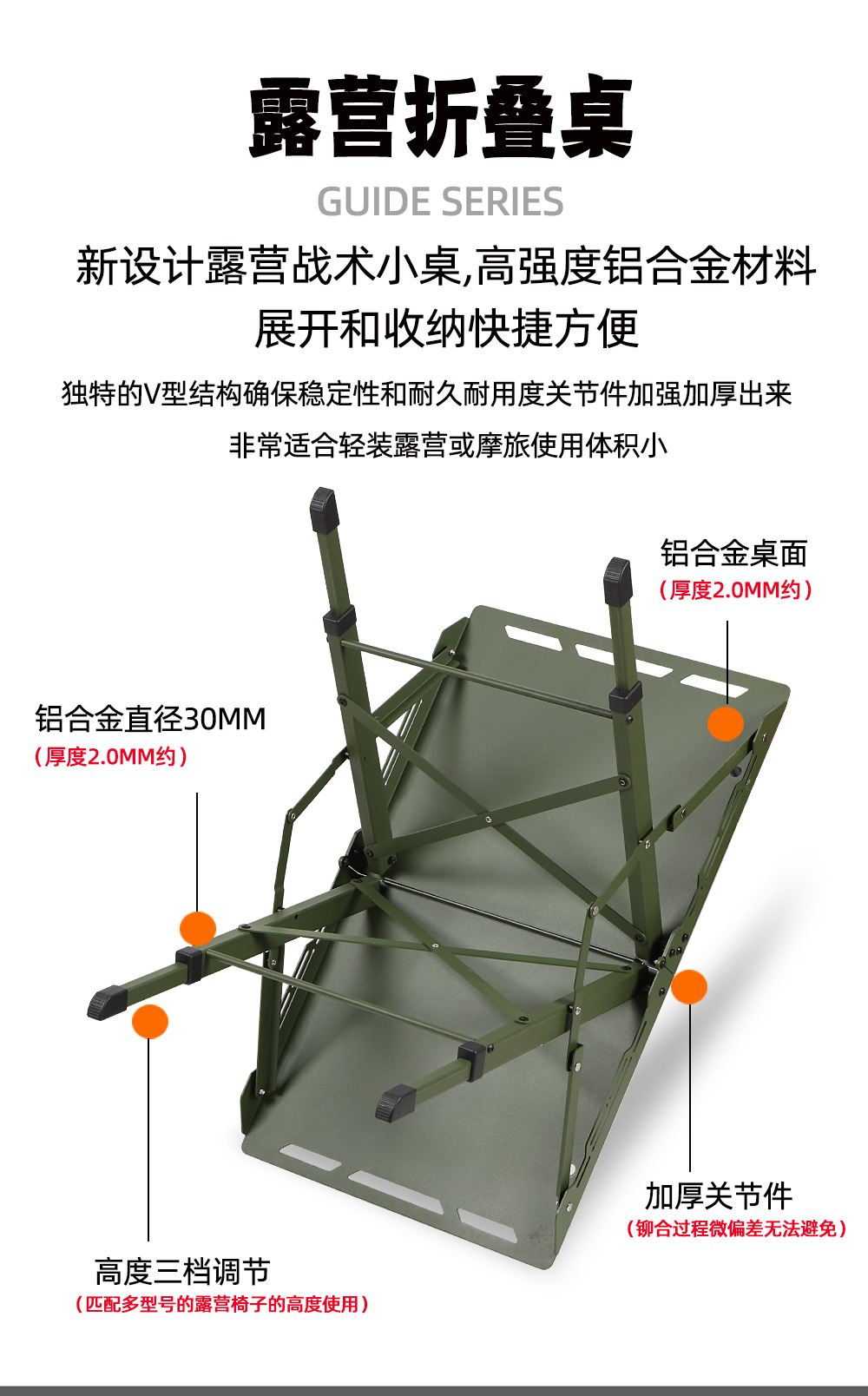 露营折叠桌

GUIDE SERIES

新设计露营战术小桌,高强度铝合金材料
展开和收纳快捷方便

独特的V型结构确保稳定性和耐久耐用度关节件加强加厚出来
非常适合轻装露营或摩旅使用体积小

铝合金桌面
（厚度2.0MM约）

铝合金直径30MM
（厚度2.0MM约）

加厚关节件
（铆合过程微偏差无法避免）

高度三档调节
（匹配多型号的露营椅子的高度使用）