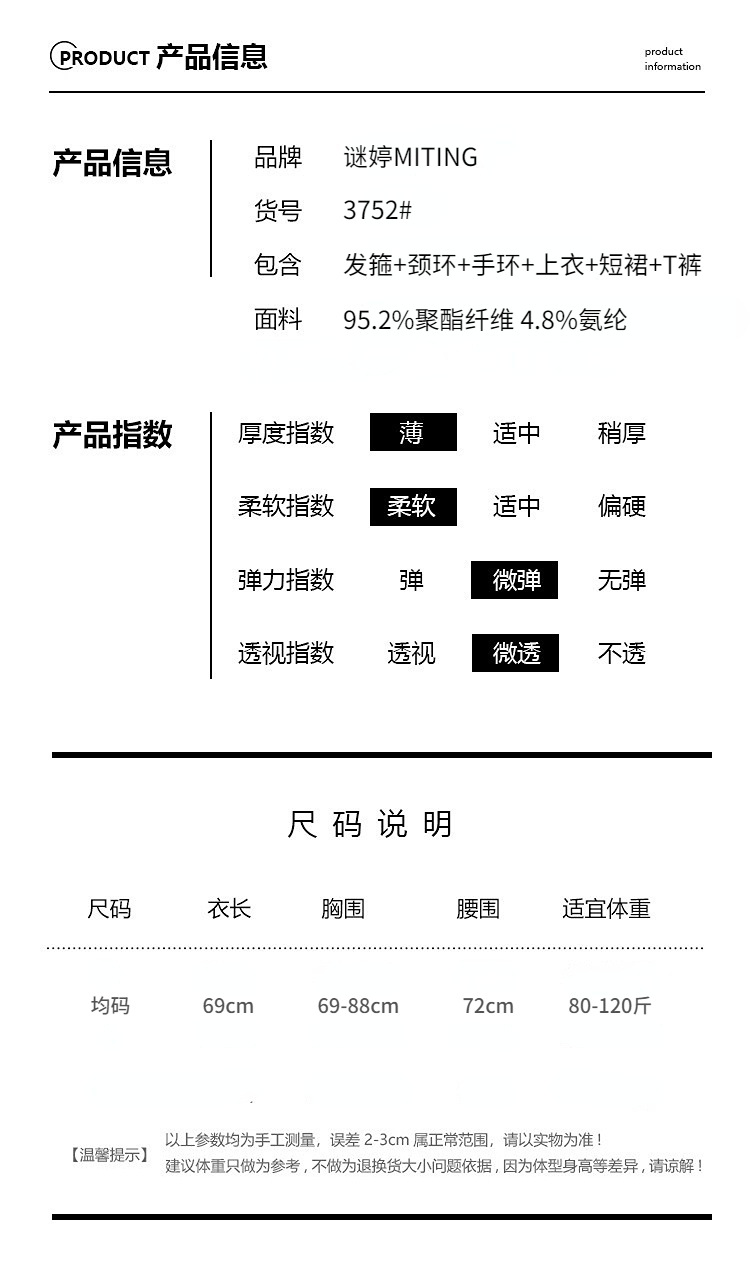 PRODUCT 产品信息

product
information

产品信息

品牌 谜婷MITING
货号 3752#
包含 发箍+颈环+手环+上衣+短裙+T裤
面料 95.2%聚酯纤维 4.8%氨纶

产品指数

厚度指数 薄 适中 稍厚
柔软指数 柔软 适中 偏硬
弹力指数 弹 微弹 无弹
透视指数 透视 微透 不透

尺码说明

| 尺码 | 衣长 | 胸围 | 腰围 | 适宜体重 |
|---|---|---|---|---|
| 均码 | 69cm | 69-88cm | 72cm | 80-120斤 |

【温馨提示】 以上参数均为手工测量，误差2-3cm属正常范围，请以实物为准！
建议体重只做为参考，不做为退换货大小问题依据，因为体型身高等差异，请谅解！